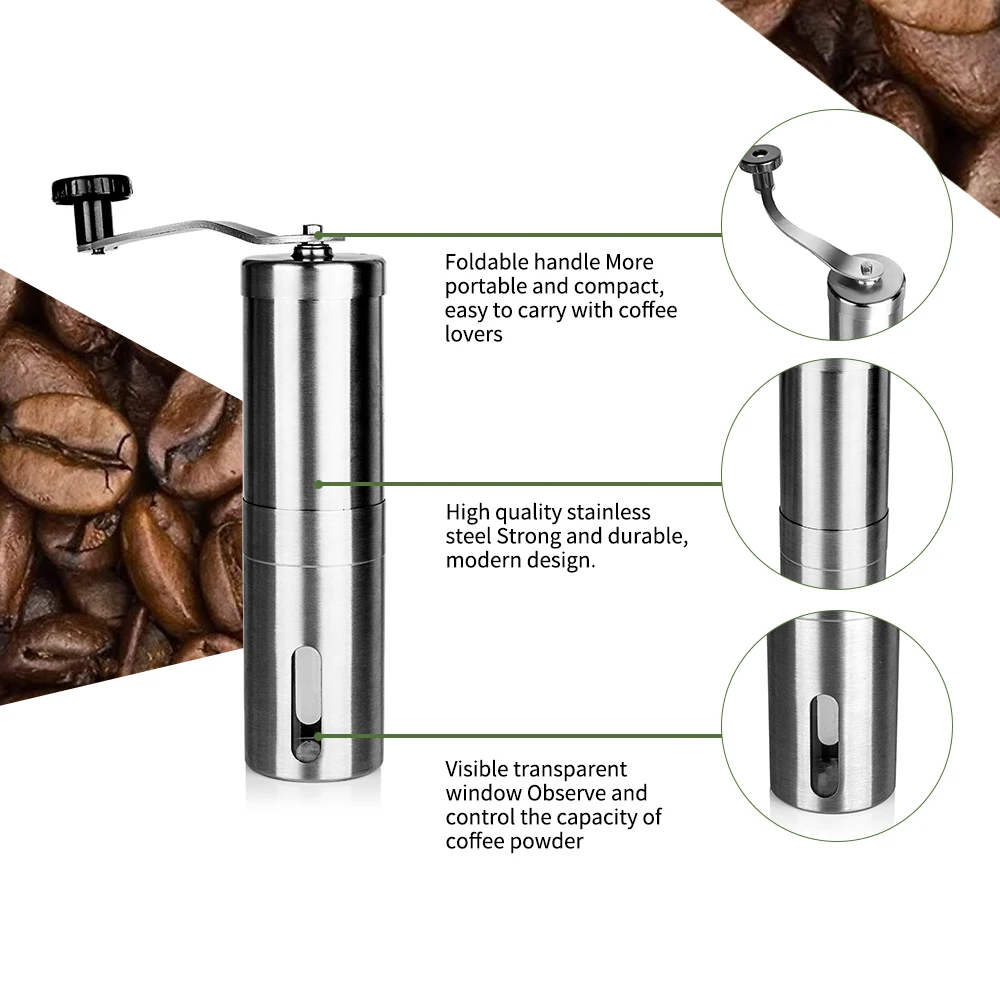 Foldable handle More portable and compact, easy to carry with coffee lovers

High quality stainless steel Strong and durable, modern design.

Visible transparent window Observe and control the capacity of coffee powder