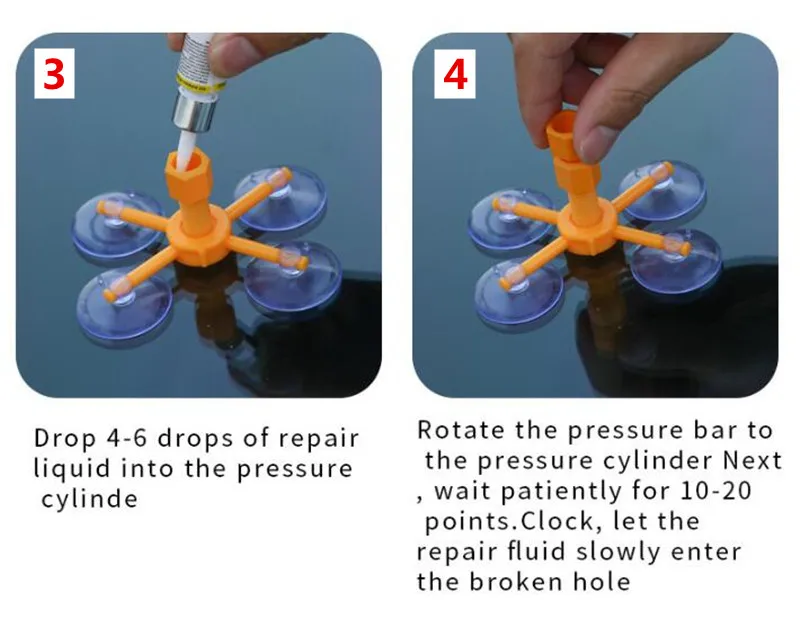 3

Drop 4-6 drops of repair liquid into the pressure cylinde

4

Rotate the pressure bar to the pressure cylinder Next , wait patiently for 10-20 points.Clock, let the repair fluid slowly enter the broken hole