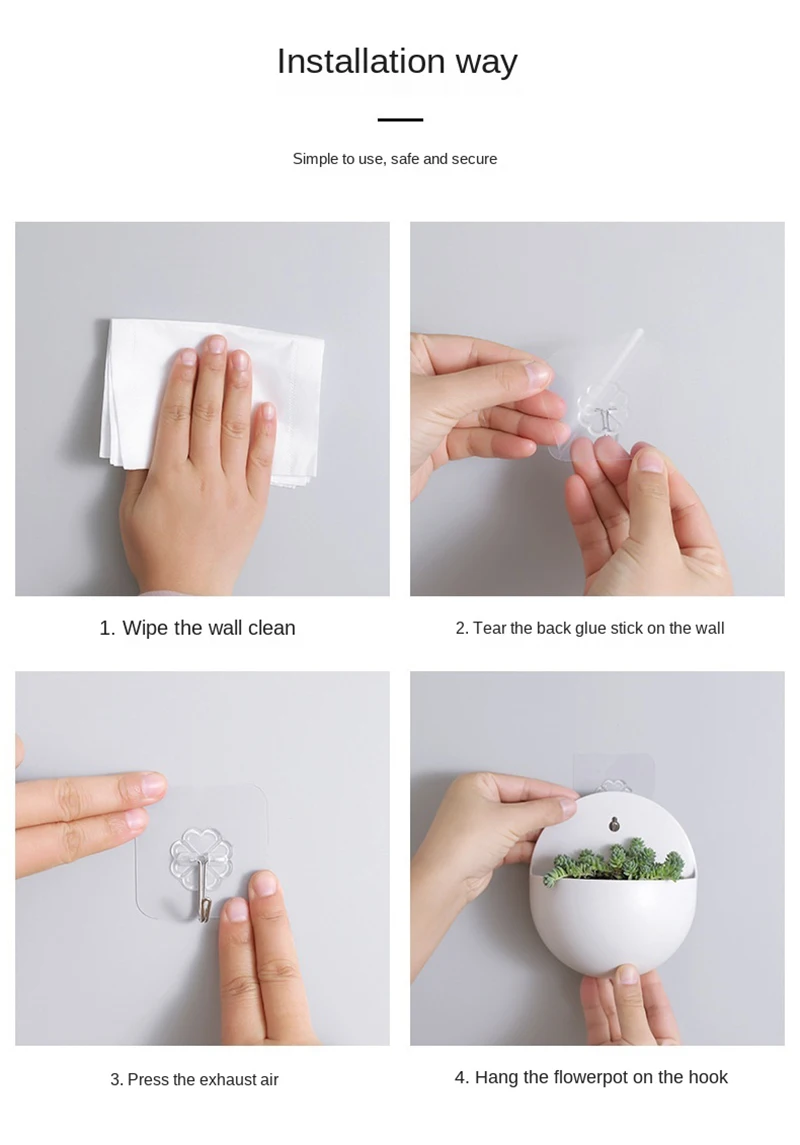 Installation way

Simple to use, safe and secure

1. Wipe the wall clean

2. Tear the back glue stick on the wall

3. Press the exhaust air

4. Hang the flowerpot on the hook