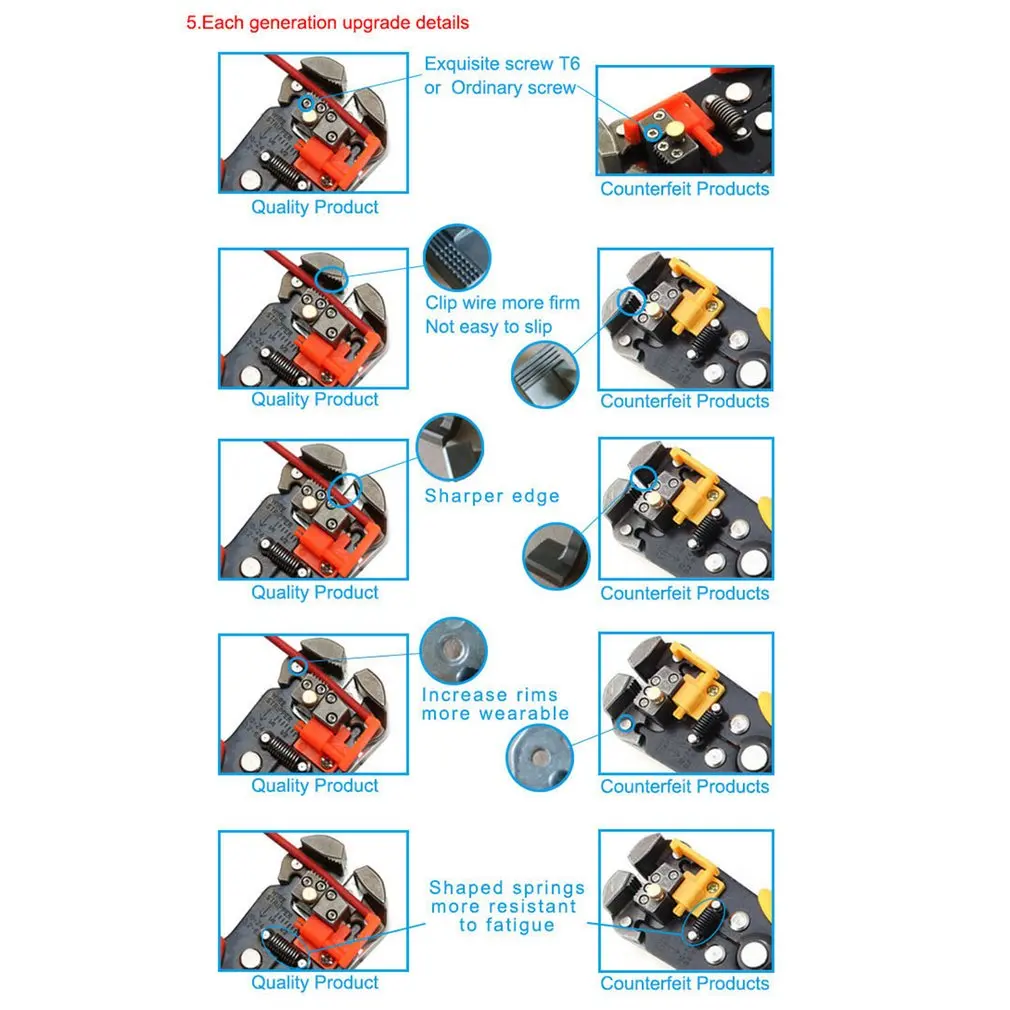 5.Each generation upgrade details

Exquisite screw T6
or Ordinary screw

Quality Product

Counterfeit Products

Clip wire more firm
Not easy to slip

Quality Product

Counterfeit Products

Sharper edge

Quality Product

Counterfeit Products

Increase rims
more wearable

Quality Product

Counterfeit Products

Shaped springs
more resistant
to fatigue

Quality Product

Counterfeit Products