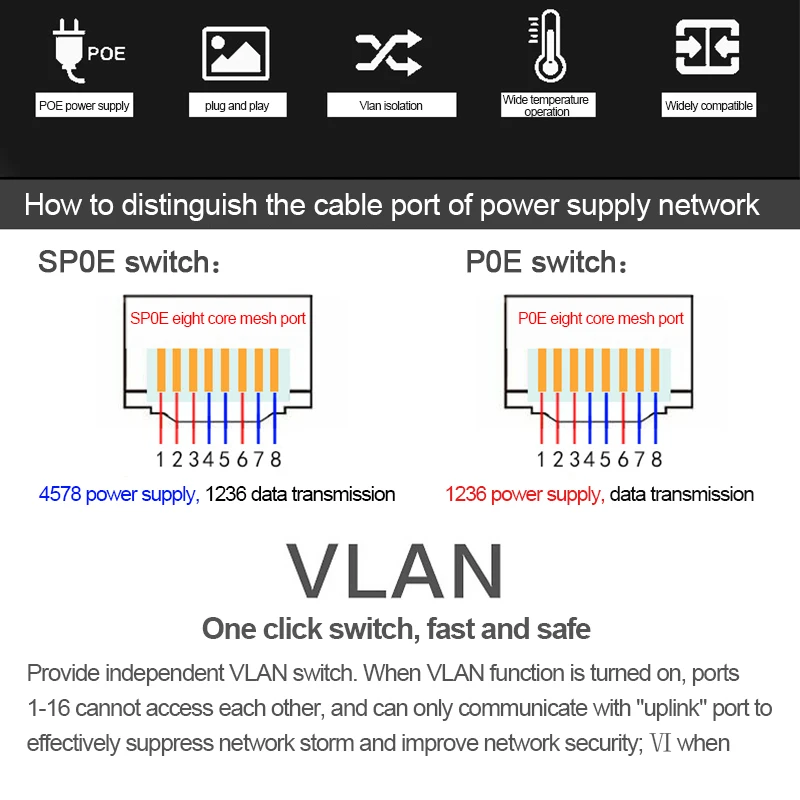 POE

POE power supply

plug and play

Vlan isolation

Wide temperature operation

Widely compatible

How to distinguish the cable port of power supply network

SP0E switch：

SP0E eight core mesh port

1 2 3 4 5 6 7 8

4578 power supply, 1236 data transmission

P0E switch：

P0E eight core mesh port

1 2 3 4 5 6 7 8

1236 power supply, data transmission

VLAN

One click switch, fast and safe

Provide independent VLAN switch. When VLAN function is turned on, ports 1-16 cannot access each other, and can only communicate with "uplink" port to effectively suppress network storm and improve network security; VI when