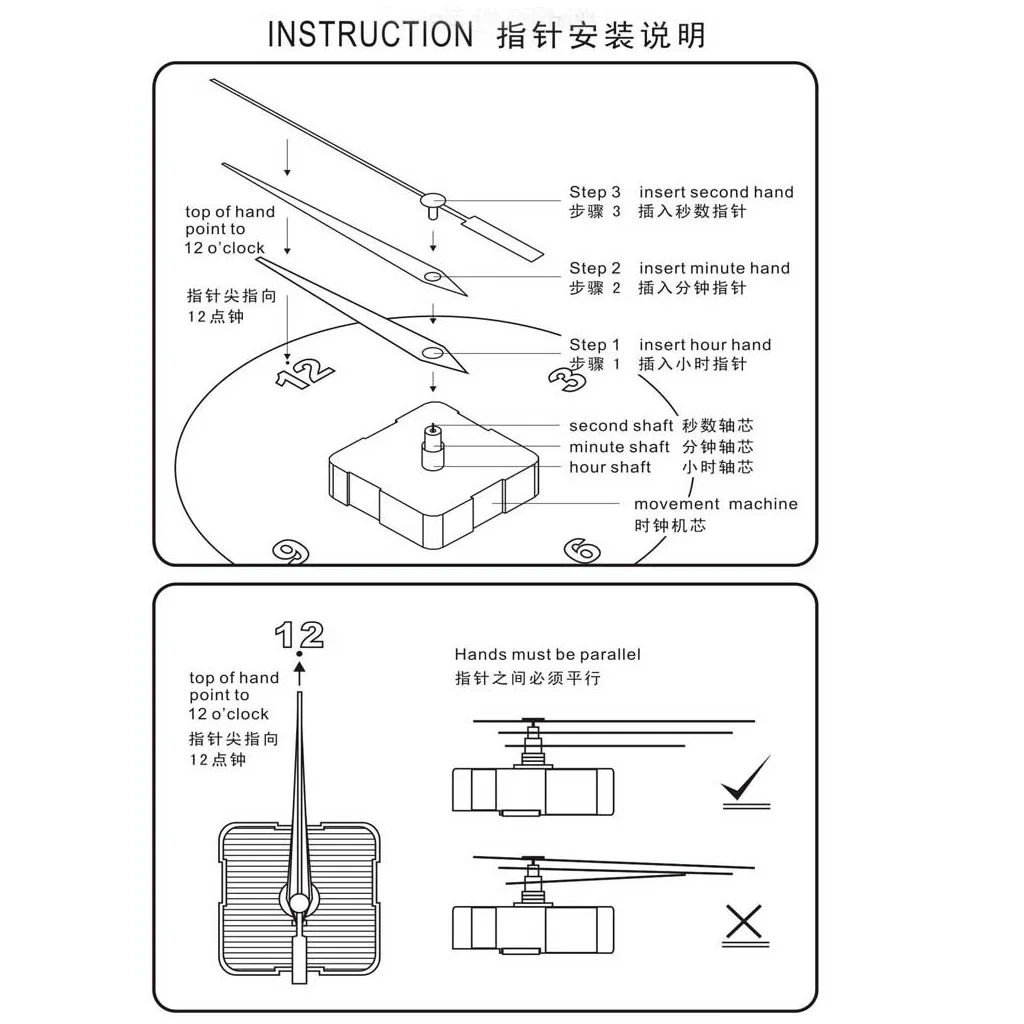 INSTRUCTION 指针安装说明

top of hand point to 12 o'clock
指针尖指向 12点钟

Step 3 insert second hand
步骤 3 插入秒数指针

Step 2 insert minute hand
步骤 2 插入分钟指针

Step 1 insert hour hand
步骤 1 插入小时指针

12
3

second shaft 秒数轴芯
minute shaft 分钟轴芯
hour shaft 小时轴芯

movement machine
时钟机芯

9
6

12

top of hand point to 12 o'clock
指针尖指向 12点钟

Hands must be parallel
指针之间必须平行