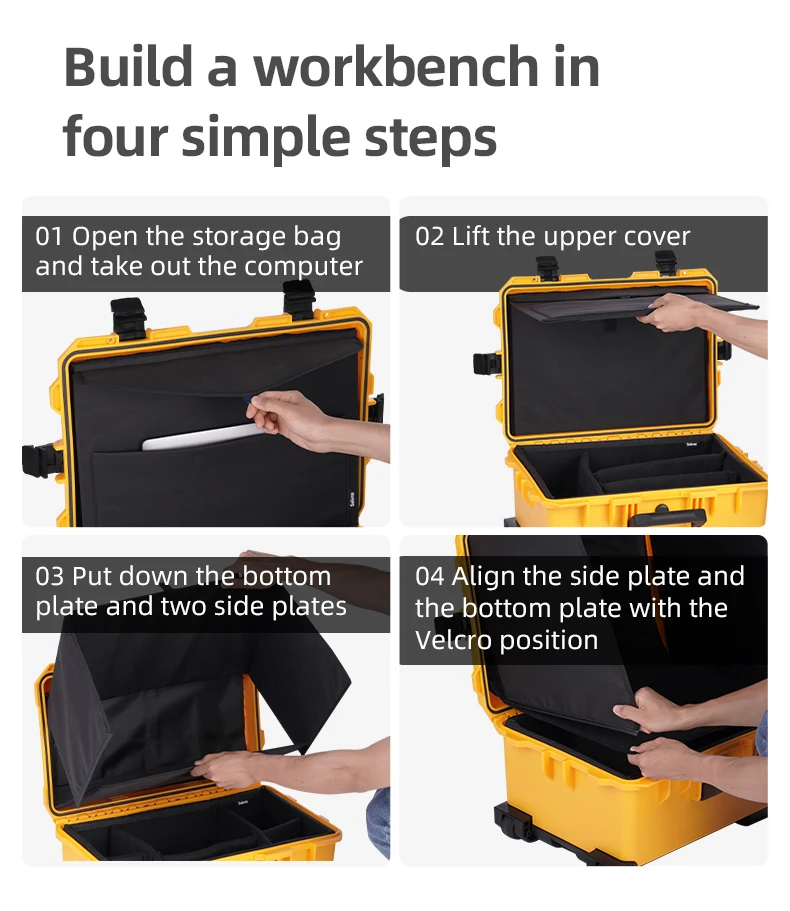 Build a workbench in four simple steps

01 Open the storage bag and take out the computer

02 Lift the upper cover

03 Put down the bottom plate and two side plates

04 Align the side plate and the bottom plate with the Velcro position