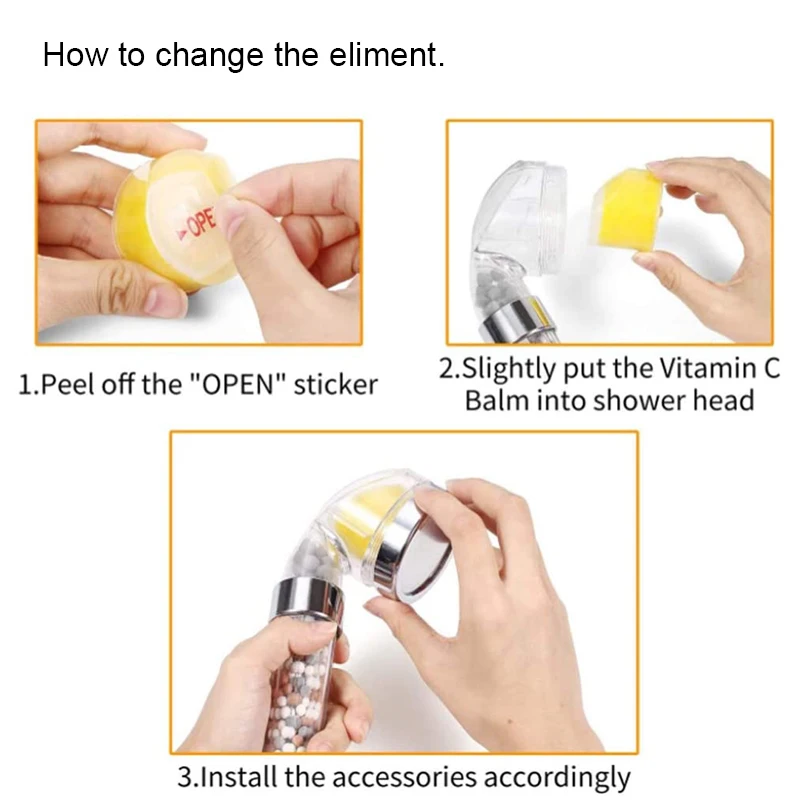 How to change the eliment.

OPE

1.Peel off the "OPEN" sticker

2.Slightly put the Vitamin C Balm into shower head

3.Install the accessories accordingly