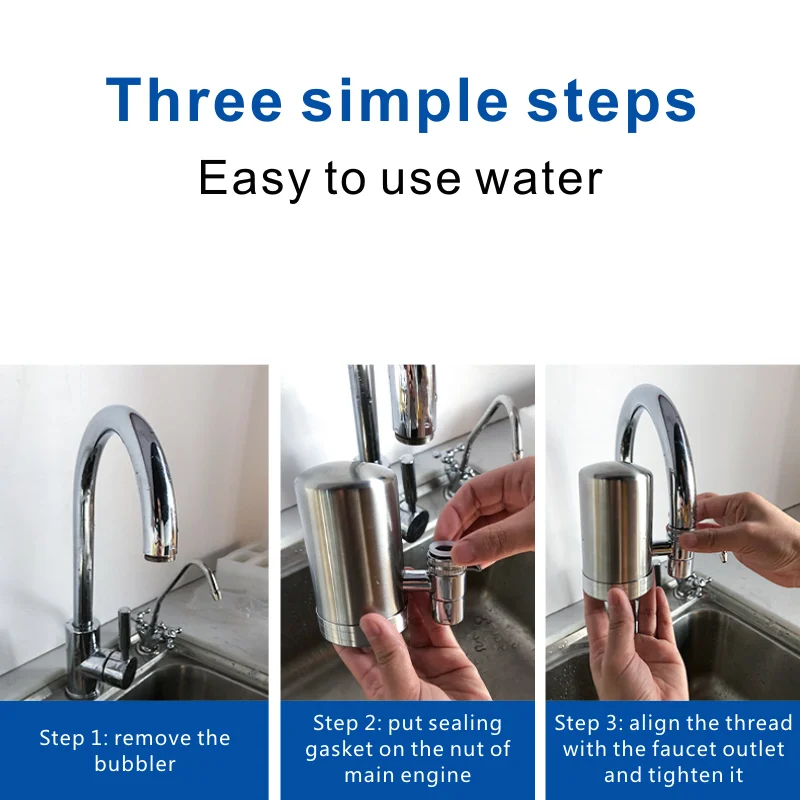 Three simple steps

Easy to use water

Step 1: remove the bubbler

Step 2: put sealing gasket on the nut of main engine

Step 3: align the thread with the faucet outlet and tighten it