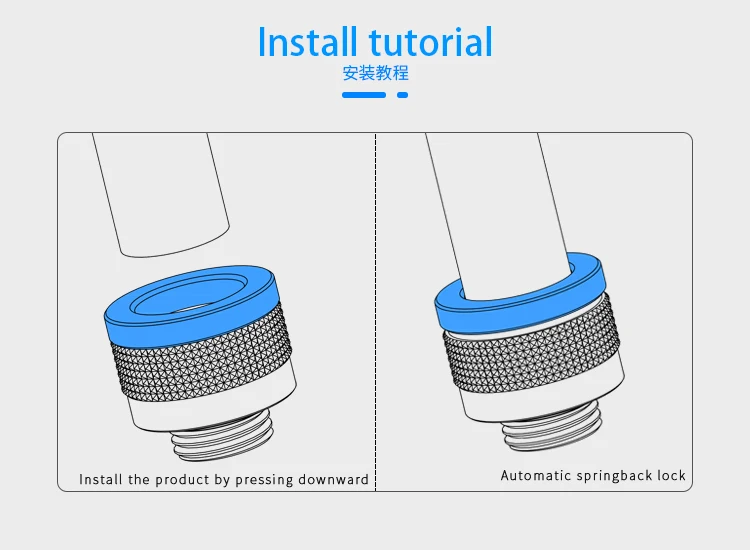 Install tutorial
安装教程

Install the product by pressing downward

Automatic springback lock