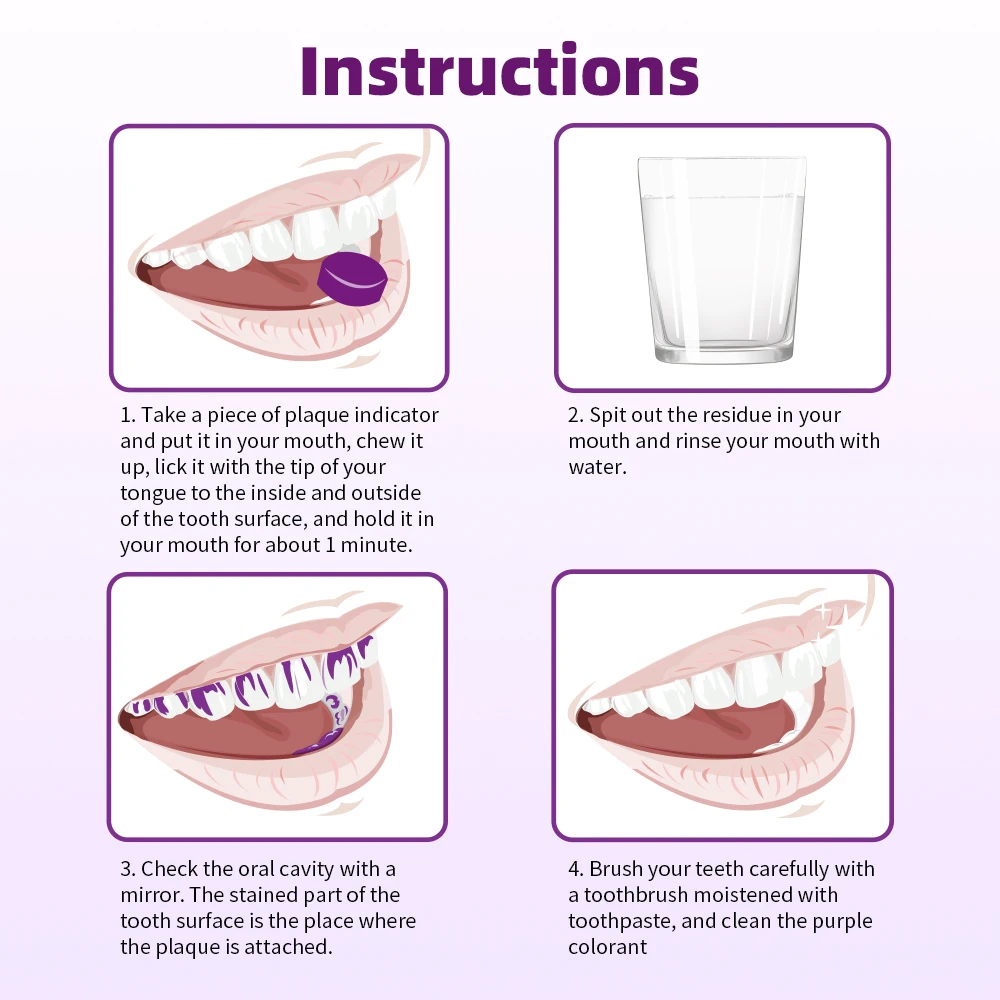 Instructions

1. Take a piece of plaque indicator and put it in your mouth, chew it up, lick it with the tip of your tongue to the inside and outside of the tooth surface, and hold it in your mouth for about 1 minute.

2. Spit out the residue in your mouth and rinse your mouth with water.

3. Check the oral cavity with a mirror. The stained part of the tooth surface is the place where the plaque is attached.

4. Brush your teeth carefully with a toothbrush moistened with toothpaste, and clean the purple colorant