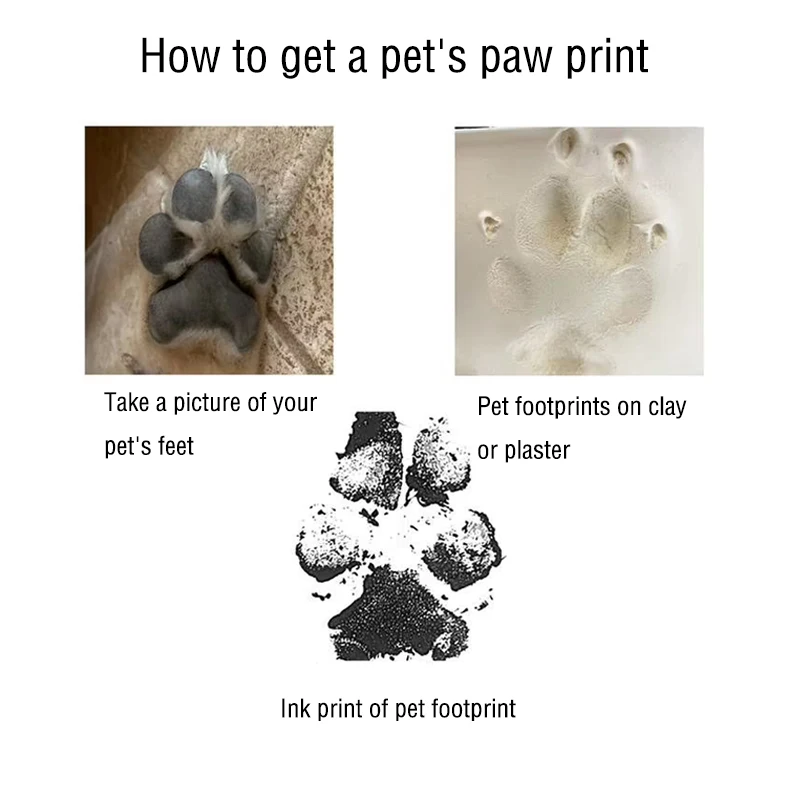 How to get a pet's paw print

Take a picture of your pet's feet

Pet footprints on clay or plaster

Ink print of pet footprint