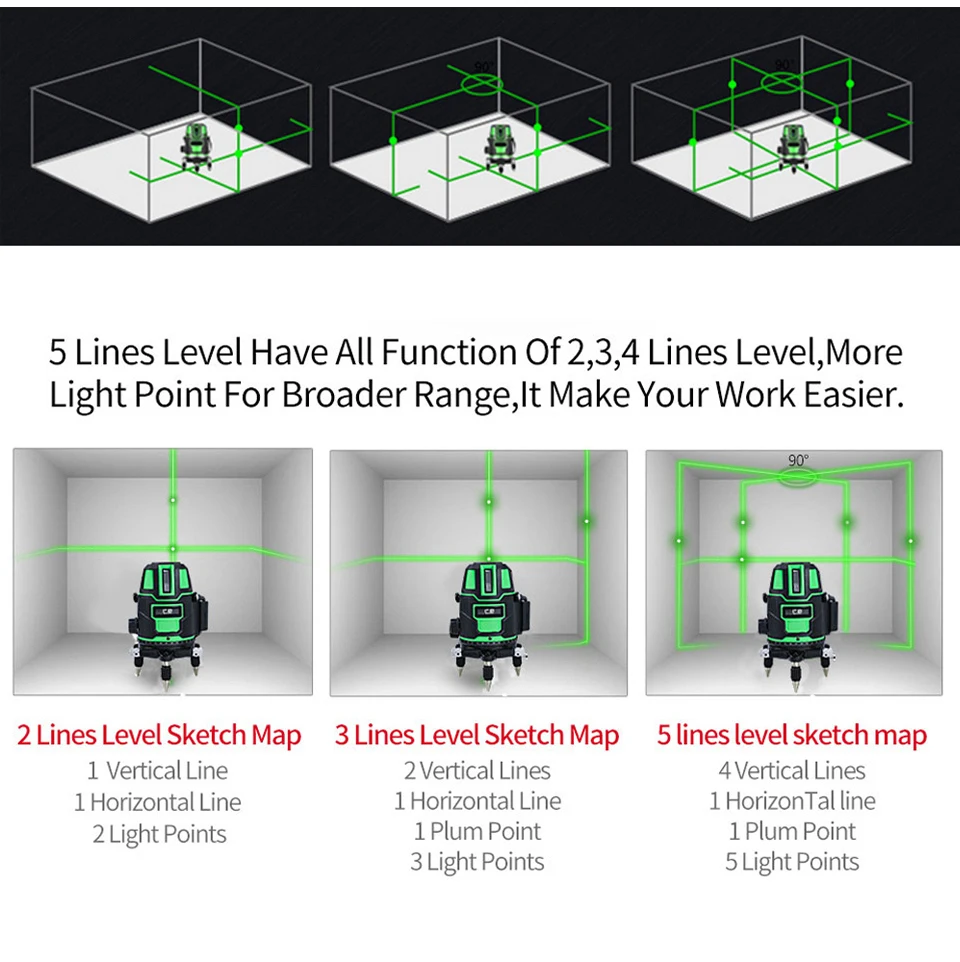 90°

90°

5 Lines Level Have All Function Of 2,3,4 Lines Level,More Light Point For Broader Range,It Make Your Work Easier.

90°

2 Lines Level Sketch Map
1 Vertical Line
1 Horizontal Line
2 Light Points

3 Lines Level Sketch Map
2 Vertical Lines
1 Horizontal Line
1 Plum Point
3 Light Points

5 lines level sketch map
4 Vertical Lines
1 HorizonTal line
1 Plum Point
5 Light Points