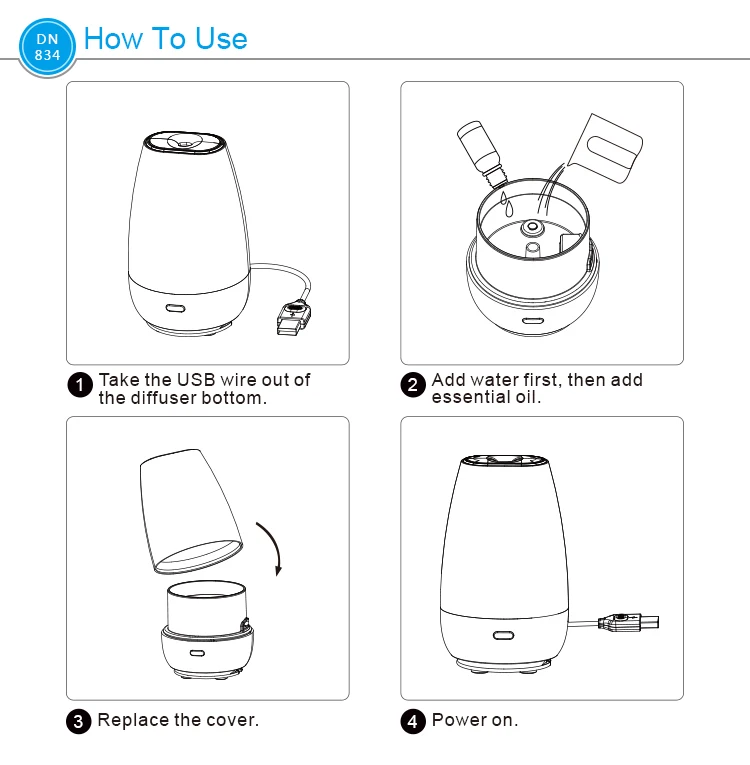 DN 834 How To Use

1 Take the USB wire out of the diffuser bottom.

2 Add water first, then add essential oil.

3 Replace the cover.

4 Power on.