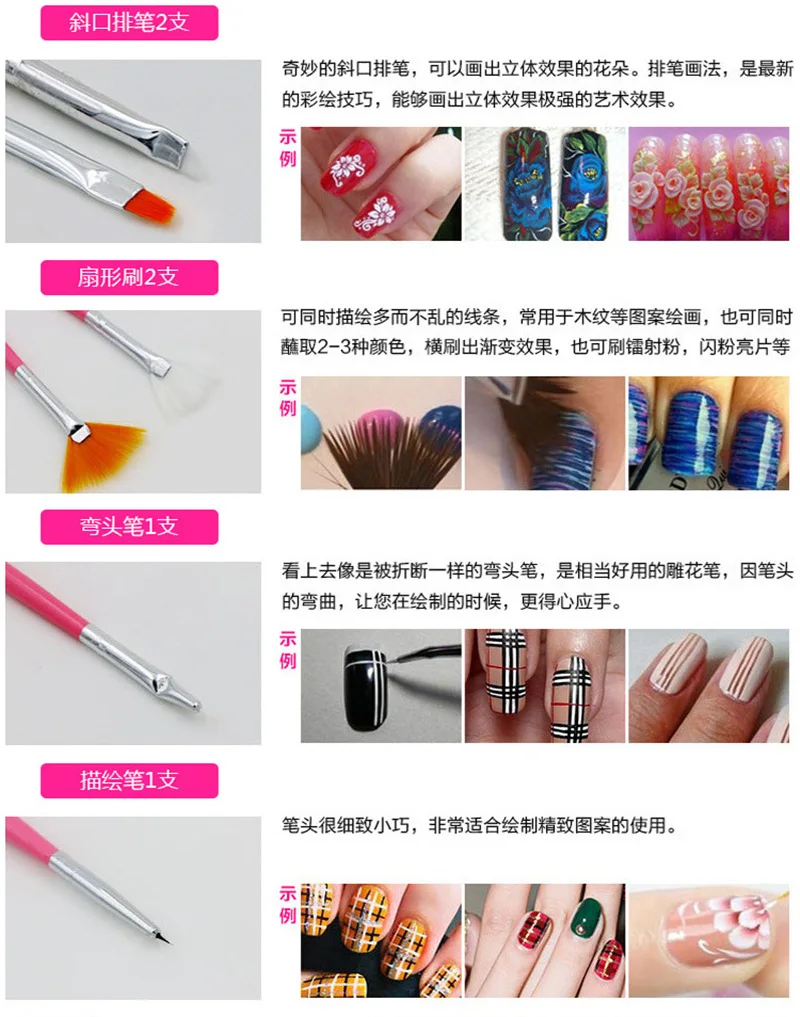 斜口排笔2支

奇妙的斜口排笔，可以画出立体效果的花朵。排笔画法，是最新的彩绘技巧，能够画出立体效果极强的艺术效果。

示例

扇形刷2支

可同时描绘多而不乱的线条，常用于木纹等图案绘画，也可同时蘸取2-3种颜色，横刷出渐变效果，也可刷镭射粉，闪粉亮片等

示例

弯头笔1支

看上去像是被折断一样的弯头笔，是相当好用的雕花笔，因笔头的弯曲，让您在绘制的时候，更得心应手。

示例

描绘笔1支

笔头很细致小巧，非常适合绘制精致图案的使用。

示例