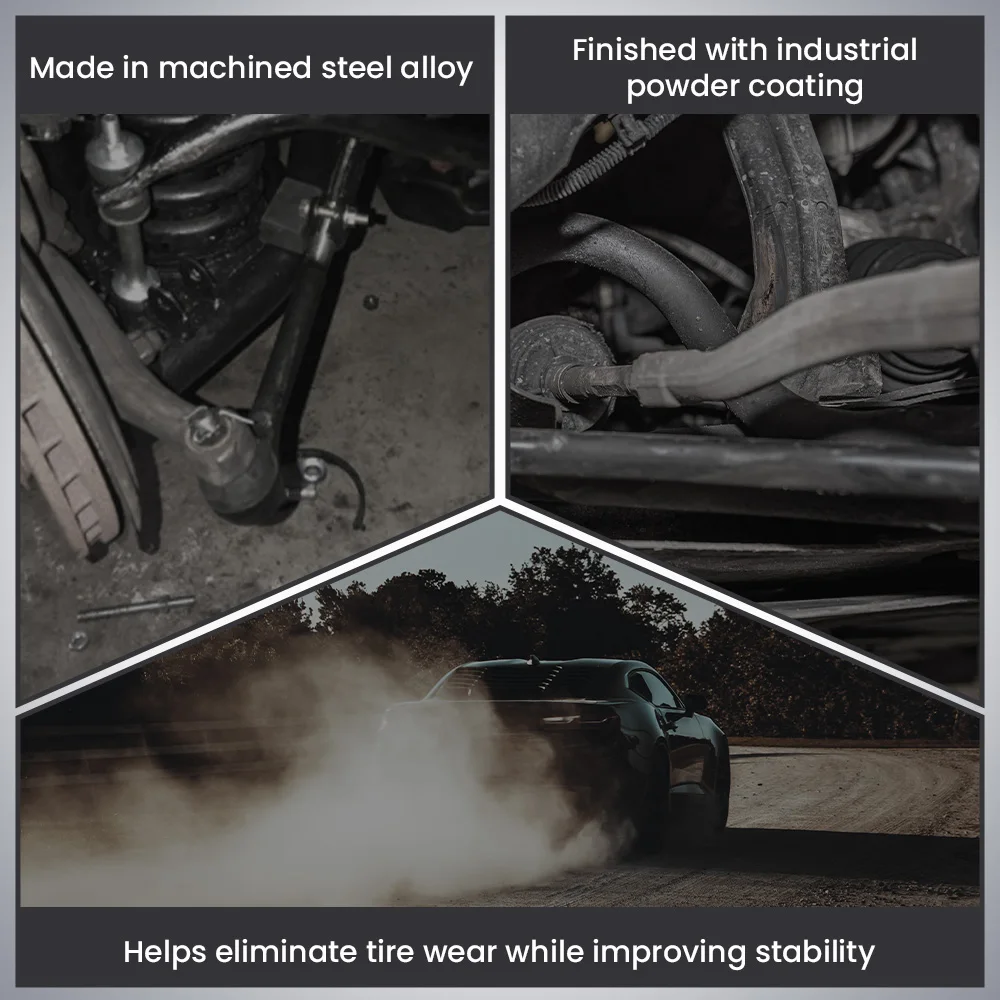 Made in machined steel alloy

Finished with industrial powder coating

Helps eliminate tire wear while improving stability