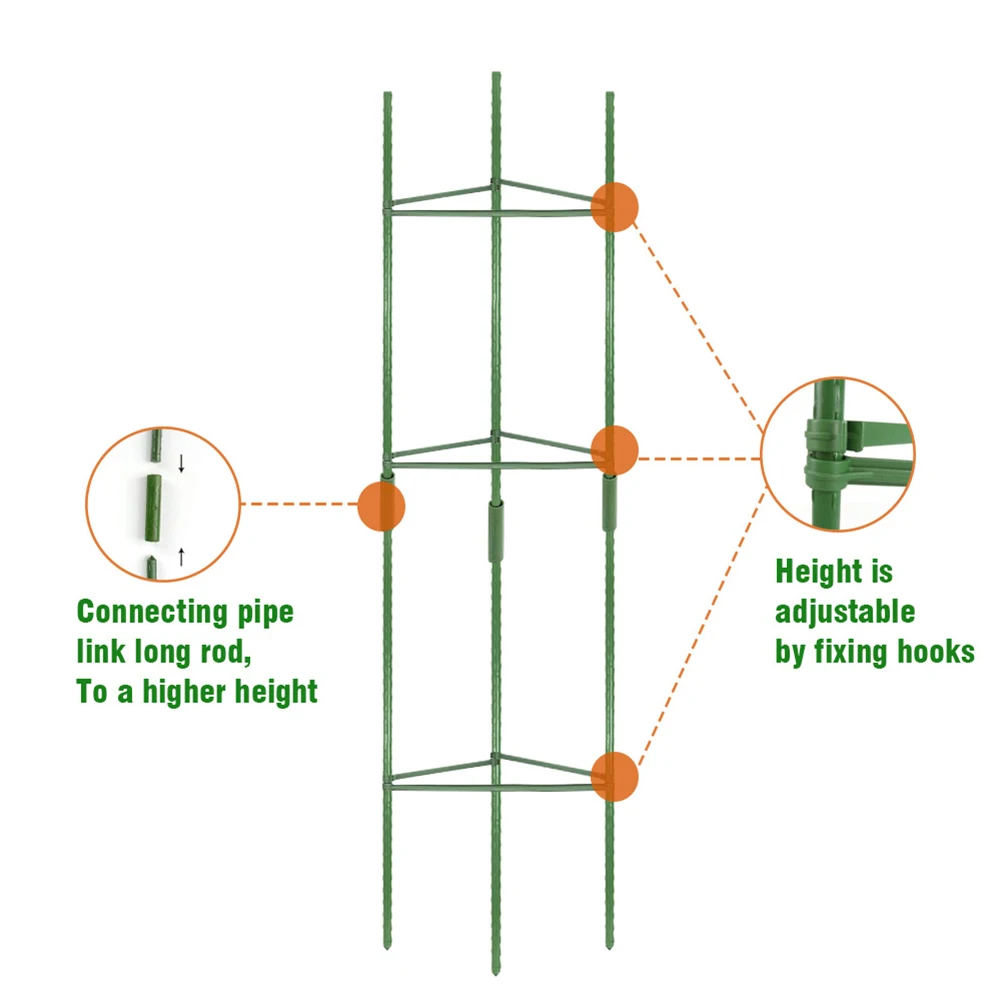 Connecting pipe link long rod, To a higher height

Height is adjustable by fixing hooks