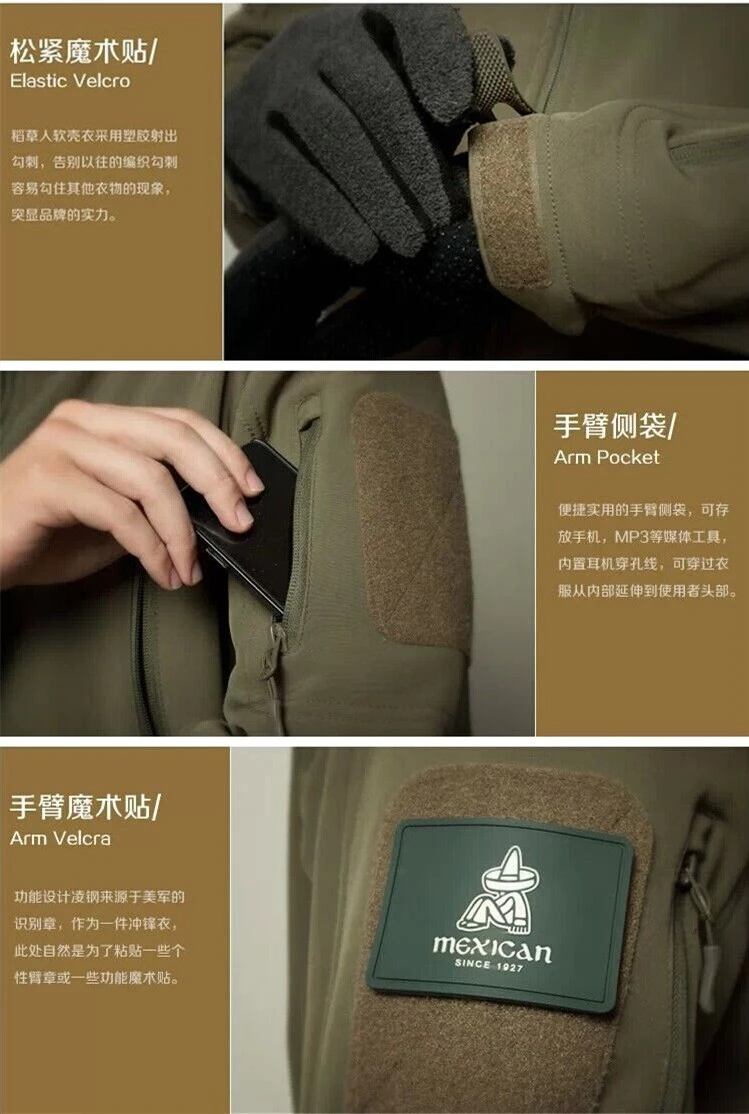 松紧魔术贴/
Elastic Velcro

稻草人软壳衣采用塑胶射出勾刺，告别以往的编织勾刺容易勾住其他衣物的现象，突显品牌的实力。

手臂侧袋/
Arm Pocket

便捷实用的手臂侧袋，可存放手机，MP3等媒体工具，内置耳机穿孔线，可穿过衣服从内部延伸到使用者头部。

手臂魔术贴/
Arm Velcra

功能设计凌钢来源于美军的识别章，作为一件冲锋衣，此处自然是为了粘贴一些个性臂章或一些功能魔术贴。

mexican
SINCE 1927