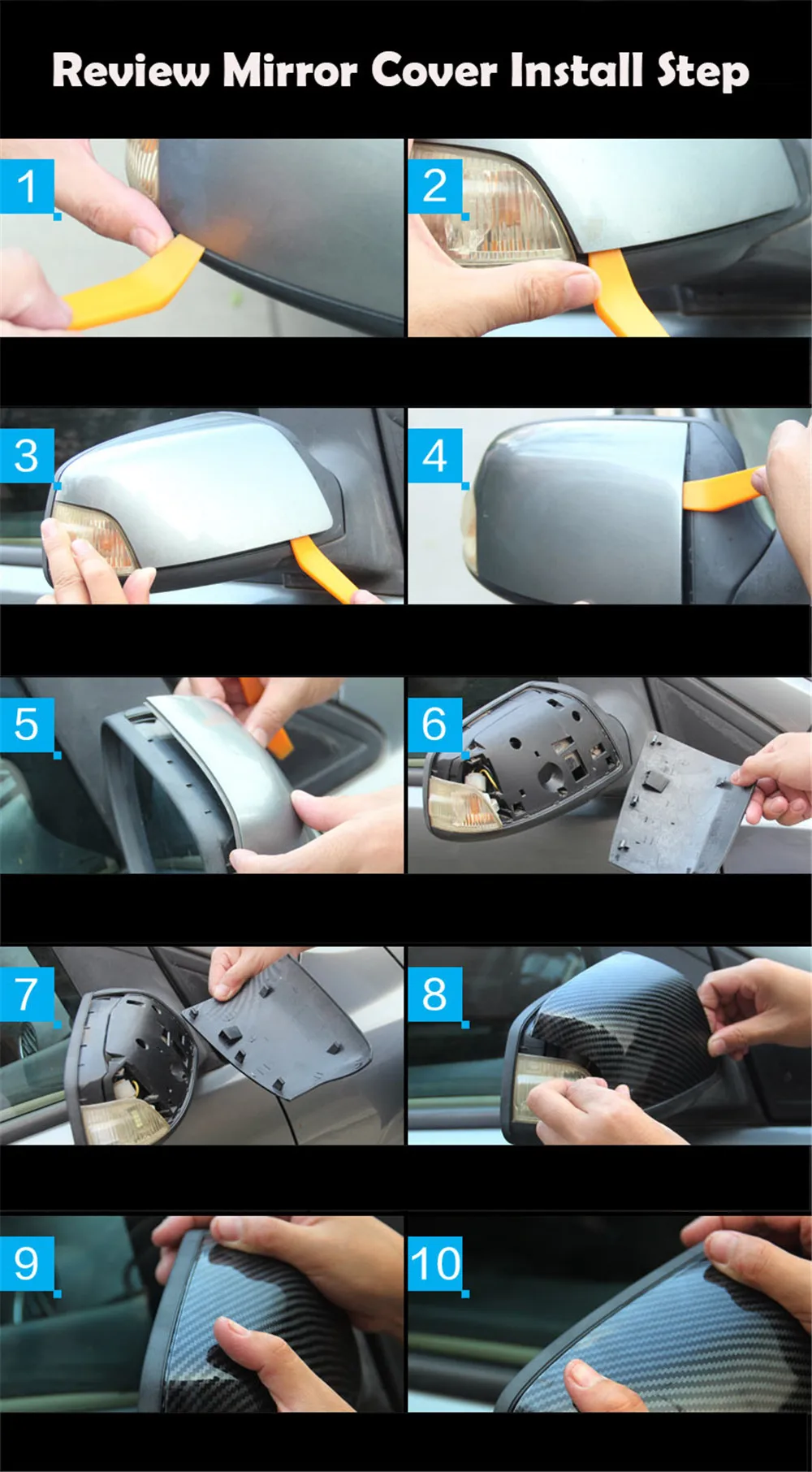 Review Mirror Cover Install Step

1

2

3

4

5

6

7

8

9

10