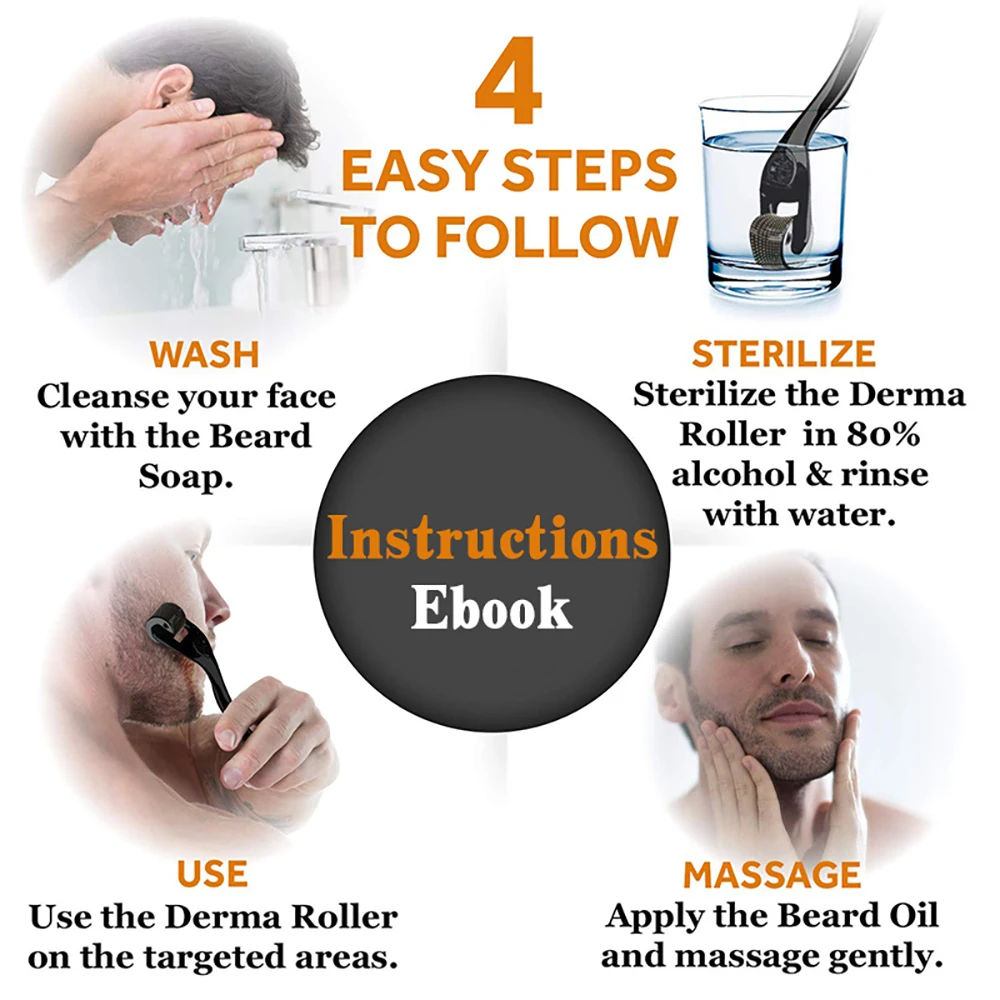 4
EASY STEPS
TO FOLLOW

WASH
Cleanse your face with the Beard Soap.

STERILIZE
Sterilize the Derma Roller in 80% alcohol & rinse with water.

Instructions
Ebook

USE
Use the Derma Roller on the targeted areas.

MASSAGE
Apply the Beard Oil and massage gently.