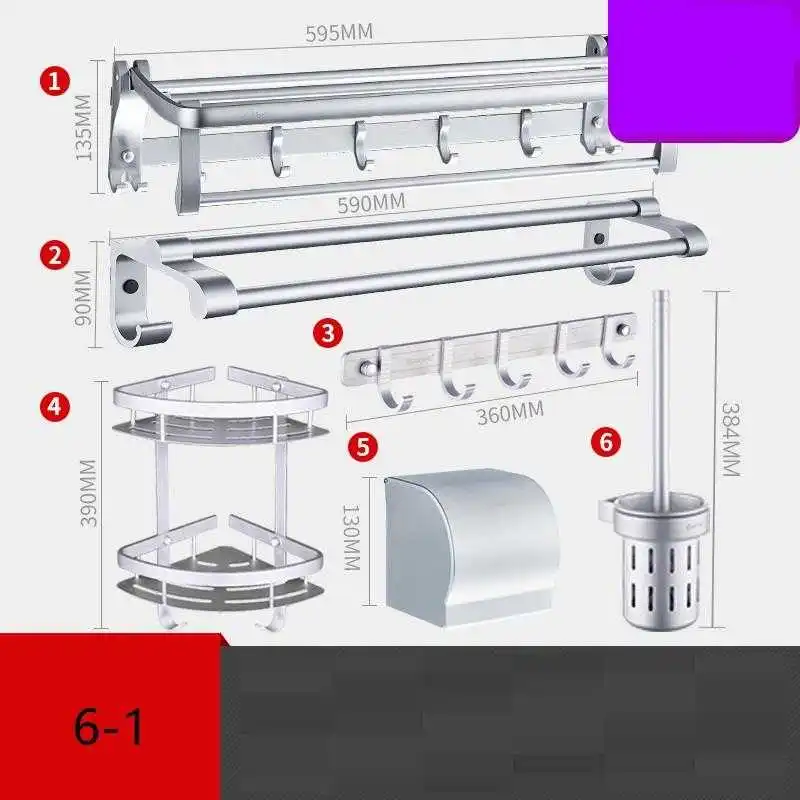 595MM
1
135MM
590MM
2
90MM
3
360MM
4
390MM
5
130MM
6
384MM
6-1