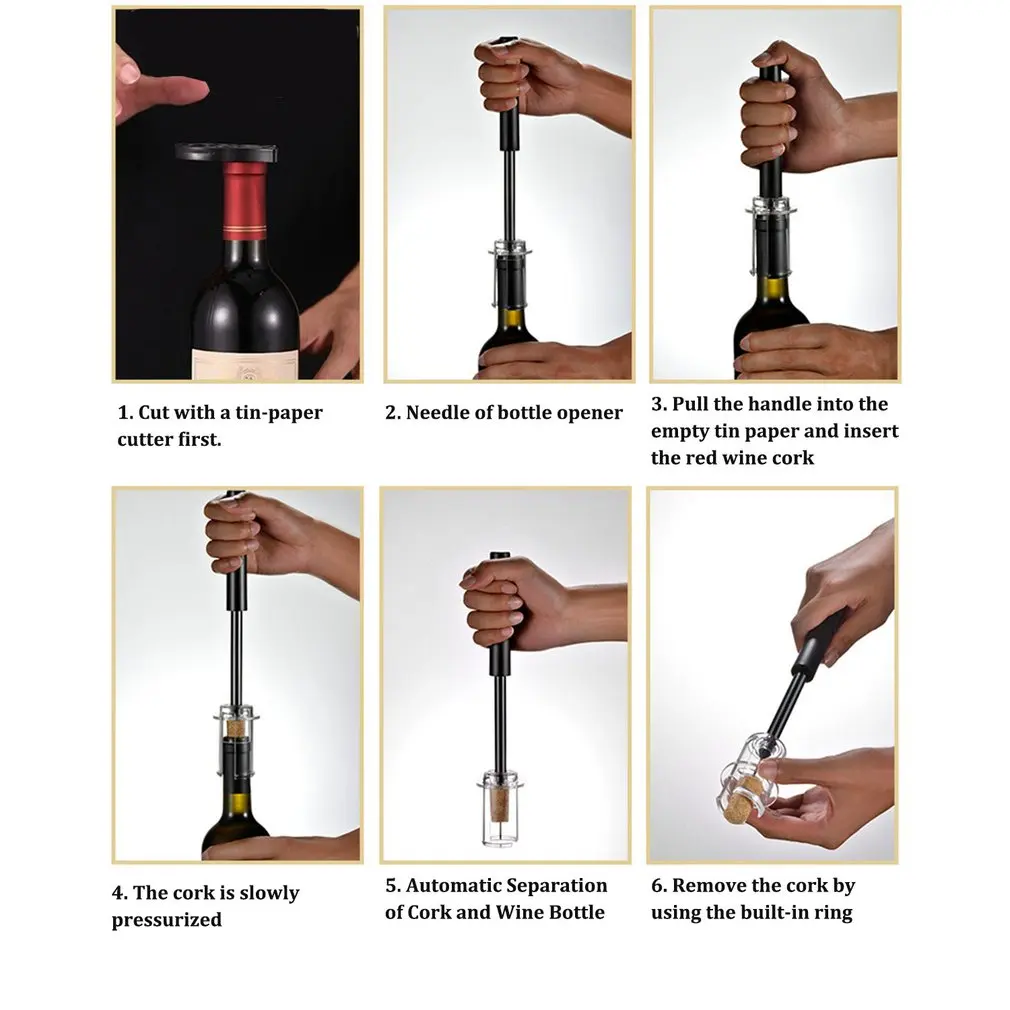 1. Cut with a tin-paper cutter first.

2. Needle of bottle opener

3. Pull the handle into the empty tin paper and insert the red wine cork

4. The cork is slowly pressurized

5. Automatic Separation of Cork and Wine Bottle

6. Remove the cork by using the built-in ring