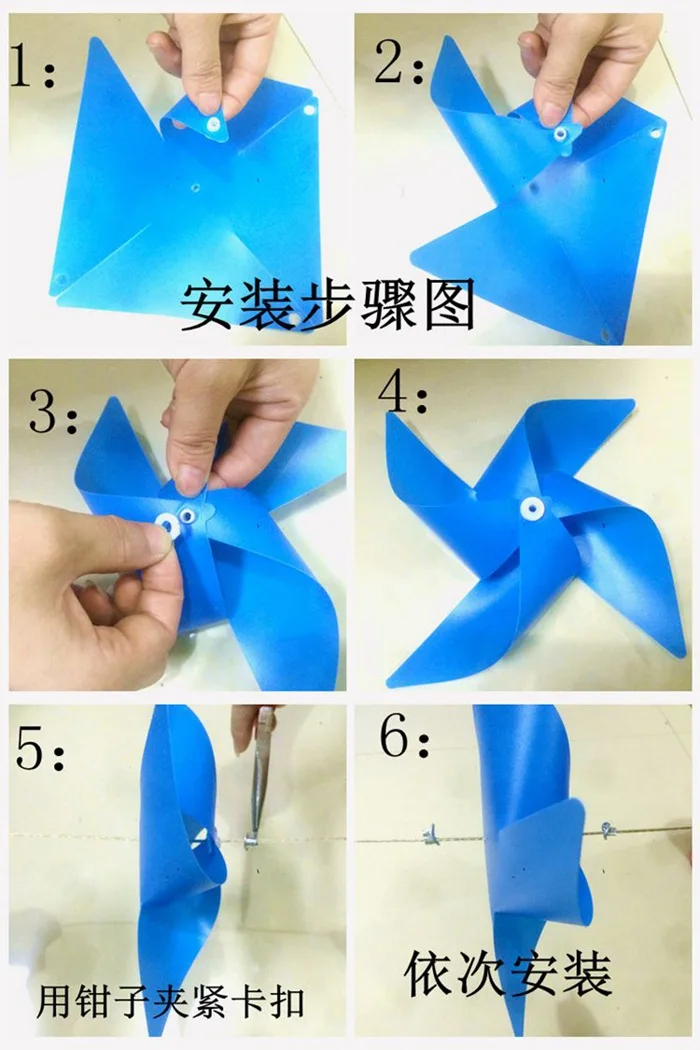 1:

2:

安装步骤图

3:

4:

5:

用钳子夹紧卡扣

6:

依次安装