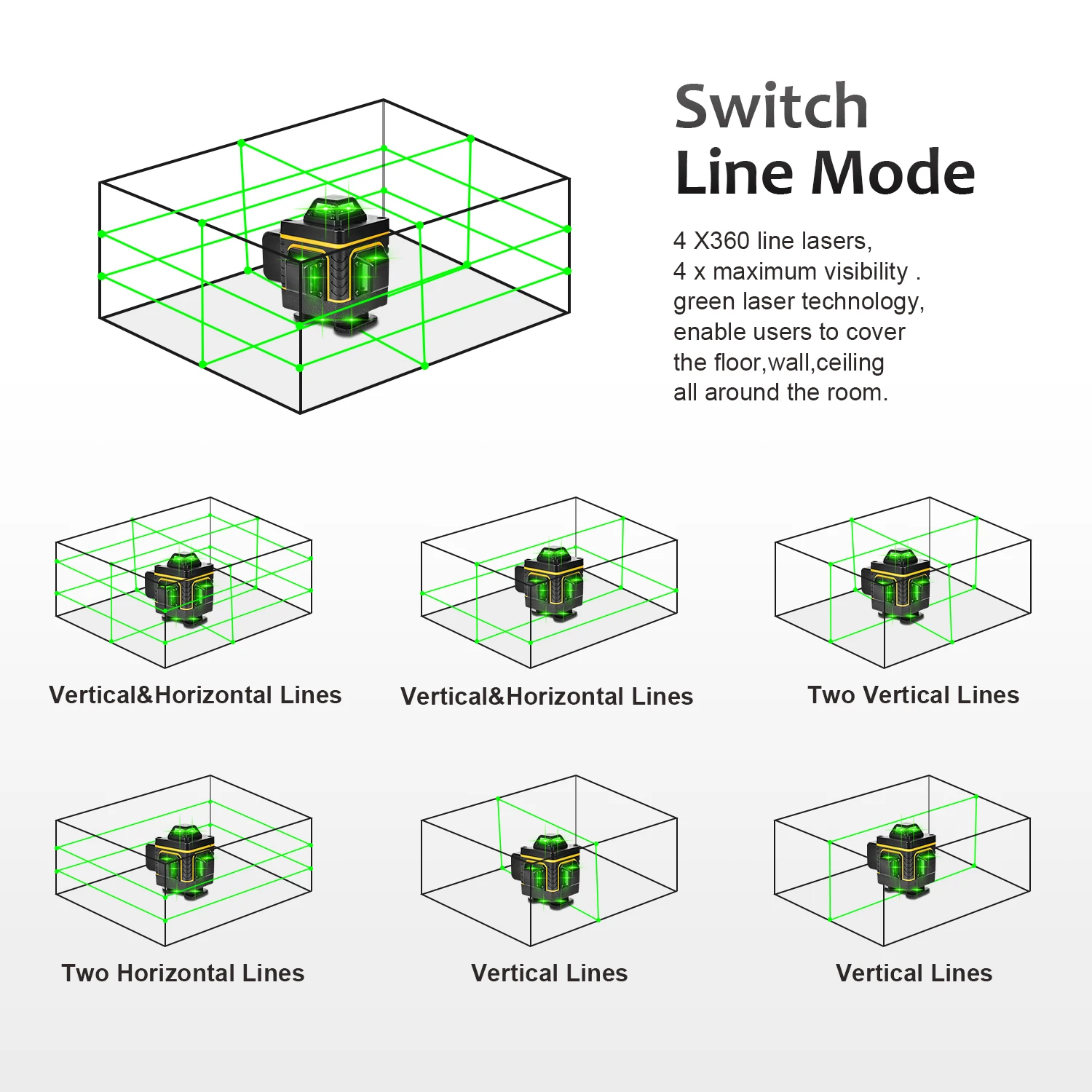 Switch
Line Mode

4 X360 line lasers,
4 x maximum visibility .
green laser technology,
enable users to cover
the floor,wall,ceiling
all around the room.

Vertical&Horizontal Lines

Vertical&Horizontal Lines

Two Vertical Lines

Two Horizontal Lines

Vertical Lines

Vertical Lines