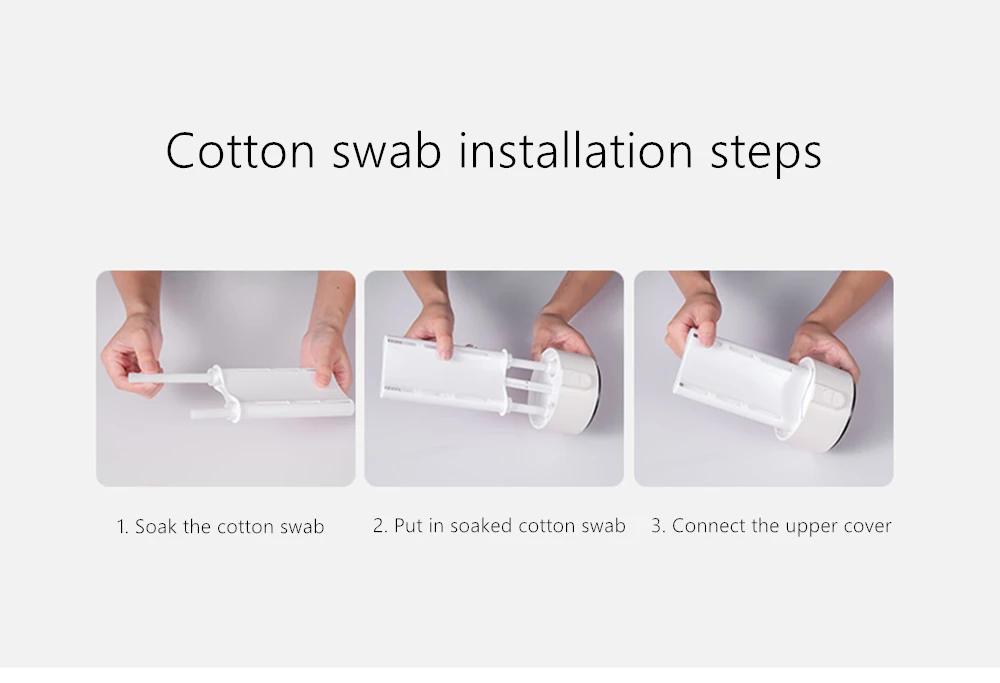 Cotton swab installation steps

1. Soak the cotton swab

2. Put in soaked cotton swab

3. Connect the upper cover