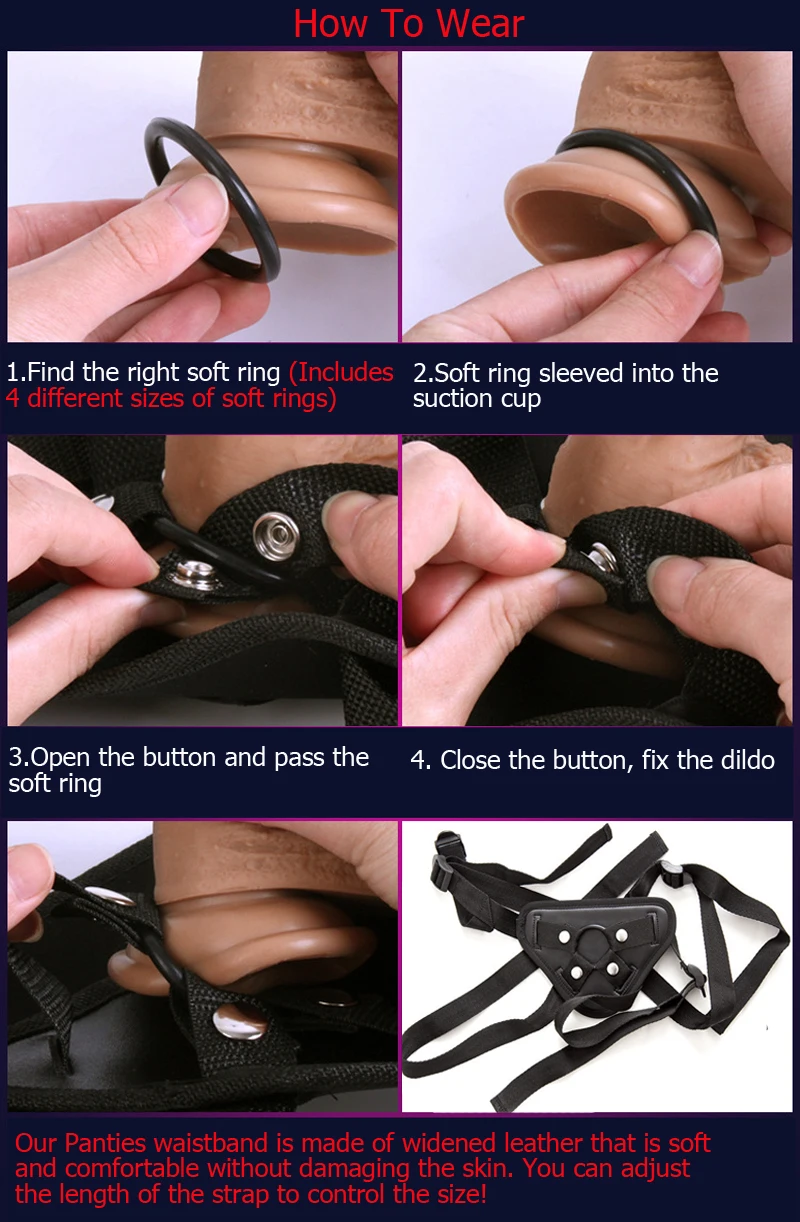 How To Wear

1.Find the right soft ring (Includes 4 different sizes of soft rings)

2.Soft ring sleeved into the suction cup

3.Open the button and pass the soft ring

4. Close the button, fix the dildo

Our Panties waistband is made of widened leather that is soft and comfortable without damaging the skin. You can adjust the length of the strap to control the size!