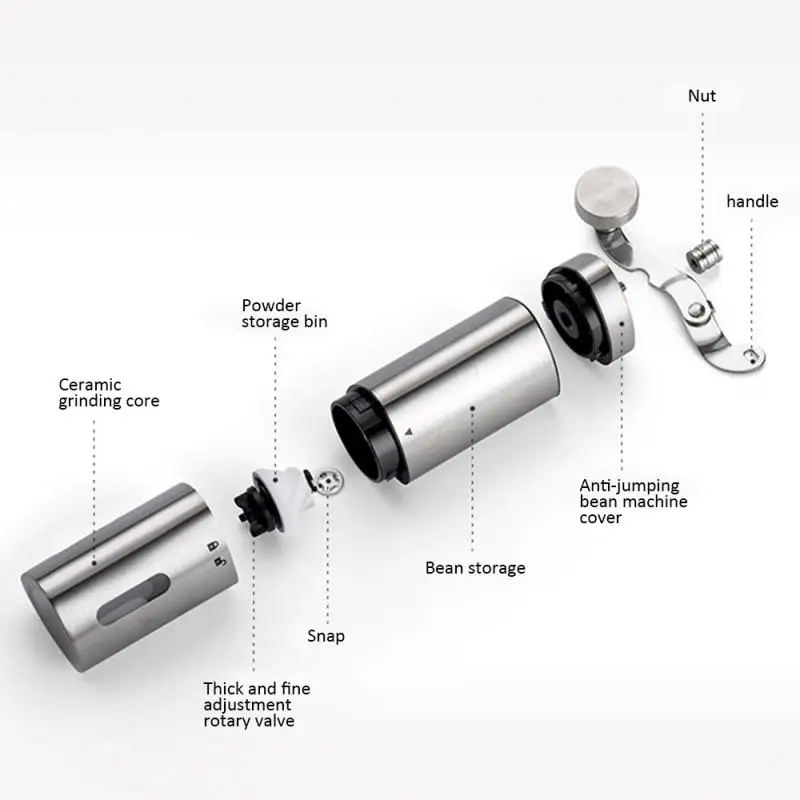 Nut

handle

Powder storage bin

Ceramic grinding core

Anti-jumping bean machine cover

Bean storage

Snap

Thick and fine adjustment rotary valve