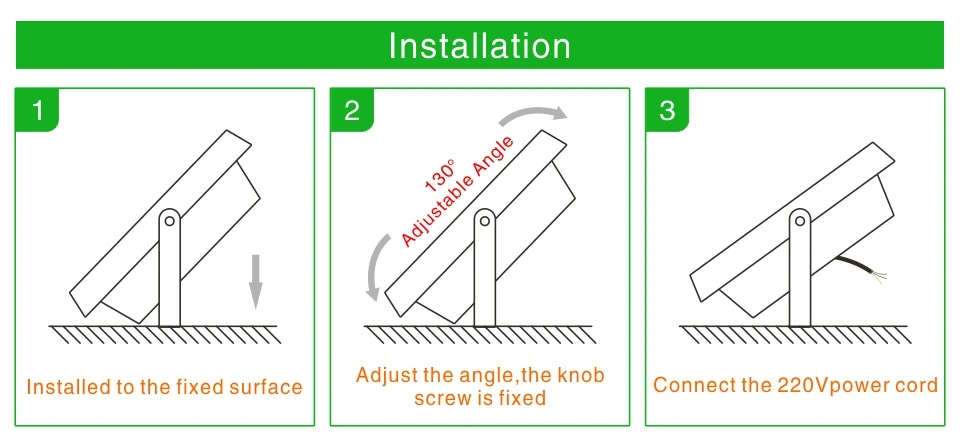 Installation

1

Installed to the fixed surface

2

130°
Adjustable Angle

Adjust the angle,the knob screw is fixed

3

Connect the 220Vpower cord