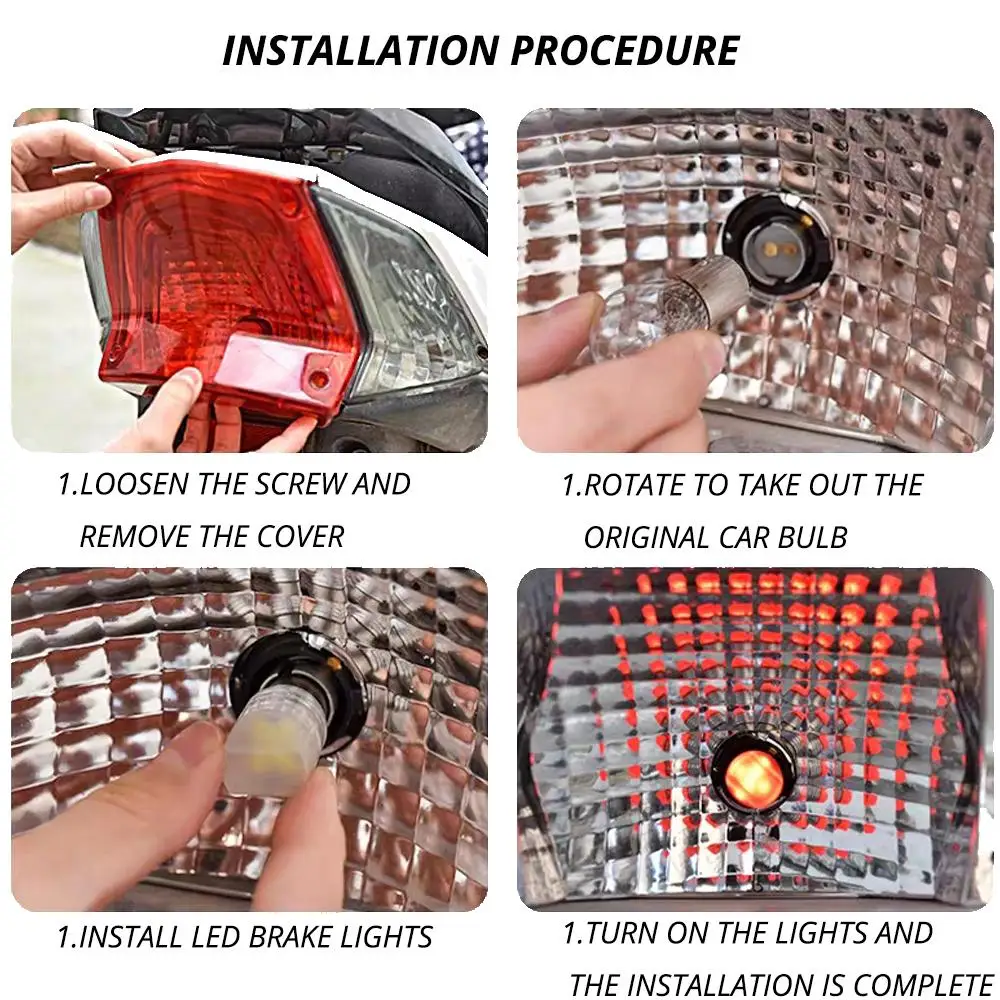 INSTALLATION PROCEDURE

1.LOOSEN THE SCREW AND REMOVE THE COVER

1.ROTATE TO TAKE OUT THE ORIGINAL CAR BULB

1.INSTALL LED BRAKE LIGHTS

1.TURN ON THE LIGHTS AND THE INSTALLATION IS COMPLETE