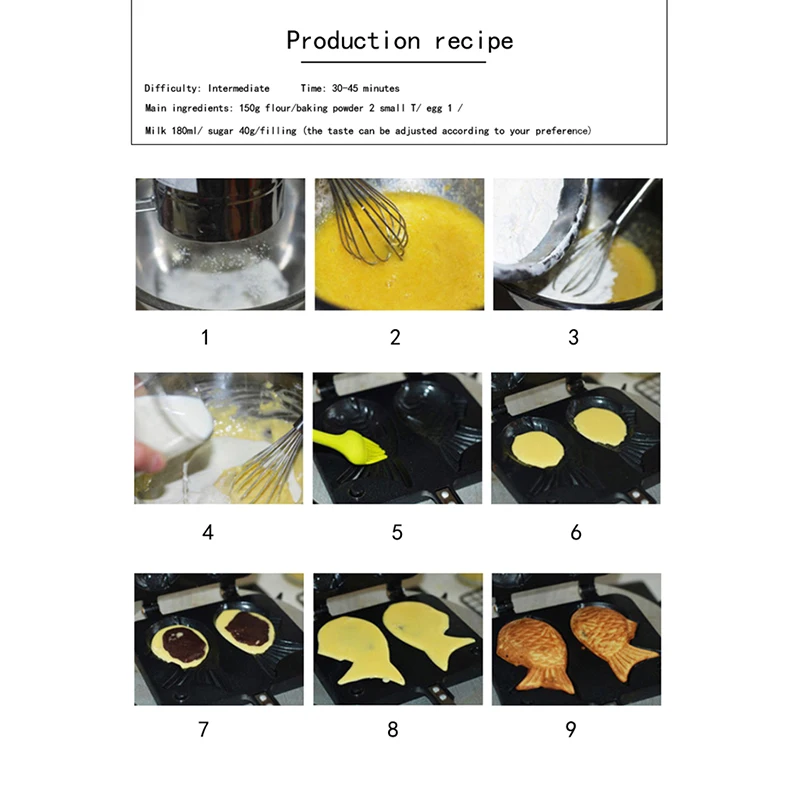 Production recipe

Difficulty: Intermediate Time: 30-45 minutes

Main ingredients: 150g flour/baking powder 2 small T/ egg 1 /

Milk 180ml/ sugar 40g/filling (the taste can be adjusted according to your preference)

1

2

3

4

5

6

7

8

9