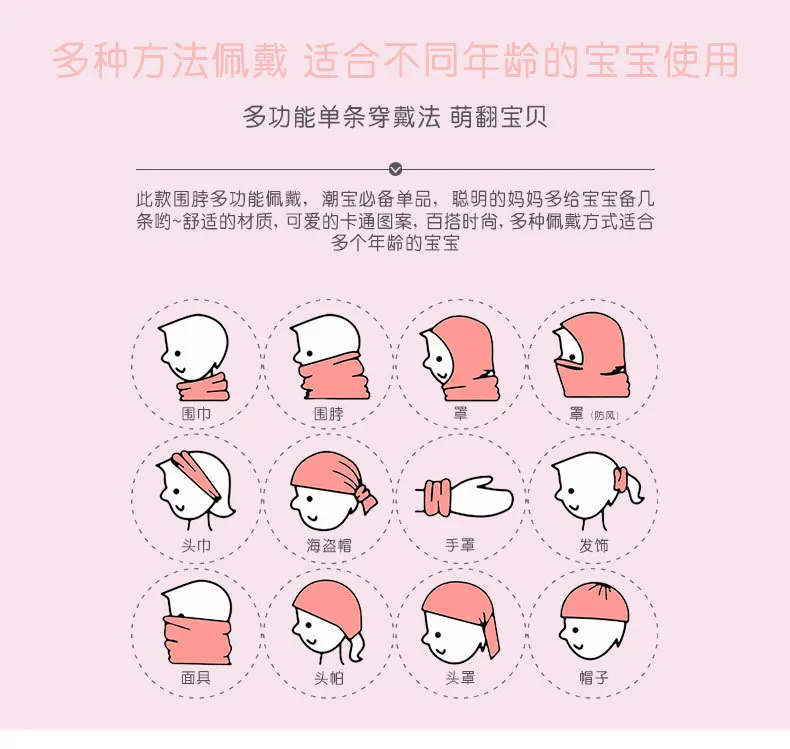 多种方法佩戴 适合不同年龄的宝宝使用

多功能单条穿戴法 萌翻宝贝

此款围脖多功能佩戴，潮宝必备单品，聪明的妈妈多给宝宝备几条哟~舒适的材质，可爱的卡通图案，百搭时尚，多种佩戴方式适合多个年龄的宝宝

围巾

围脖

罩

罩（防风）

头巾

海盗帽

手罩

发饰

面具

头帕

头罩

帽子