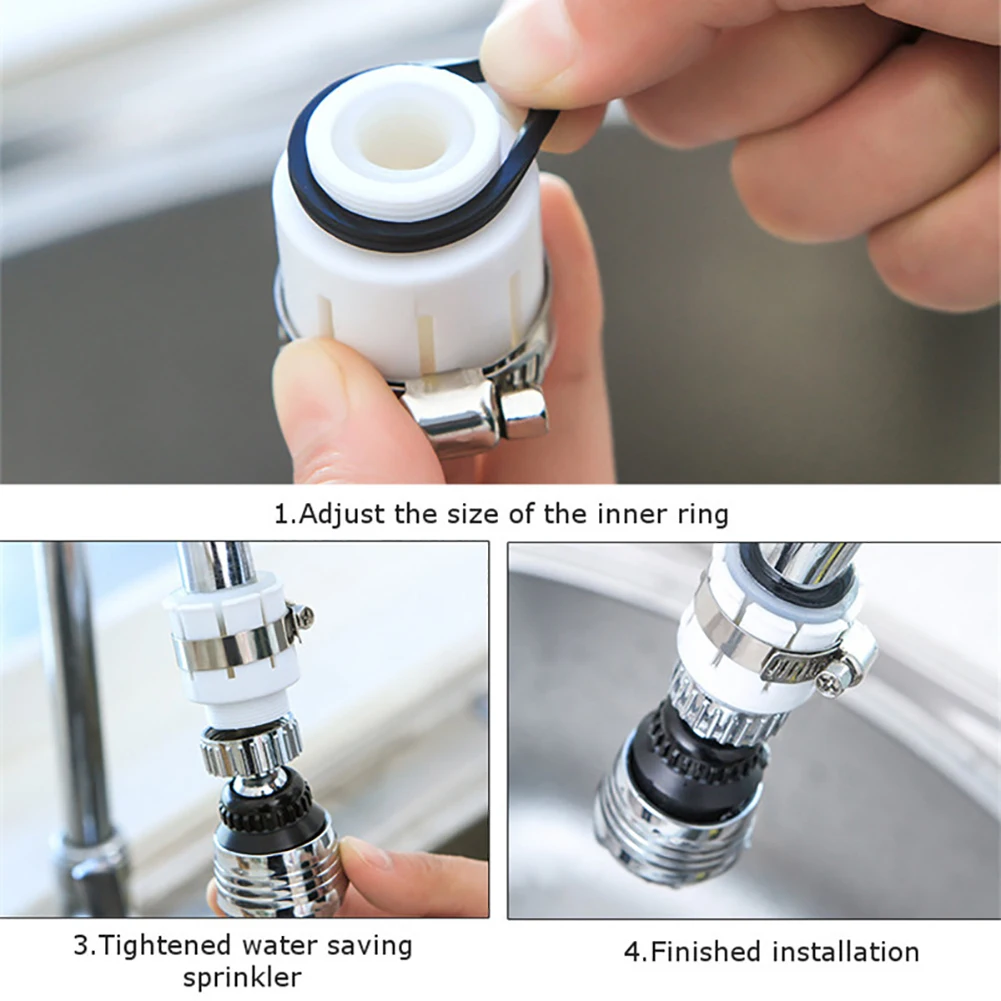 1.Adjust the size of the inner ring

3.Tightened water saving sprinkler

4.Finished installation