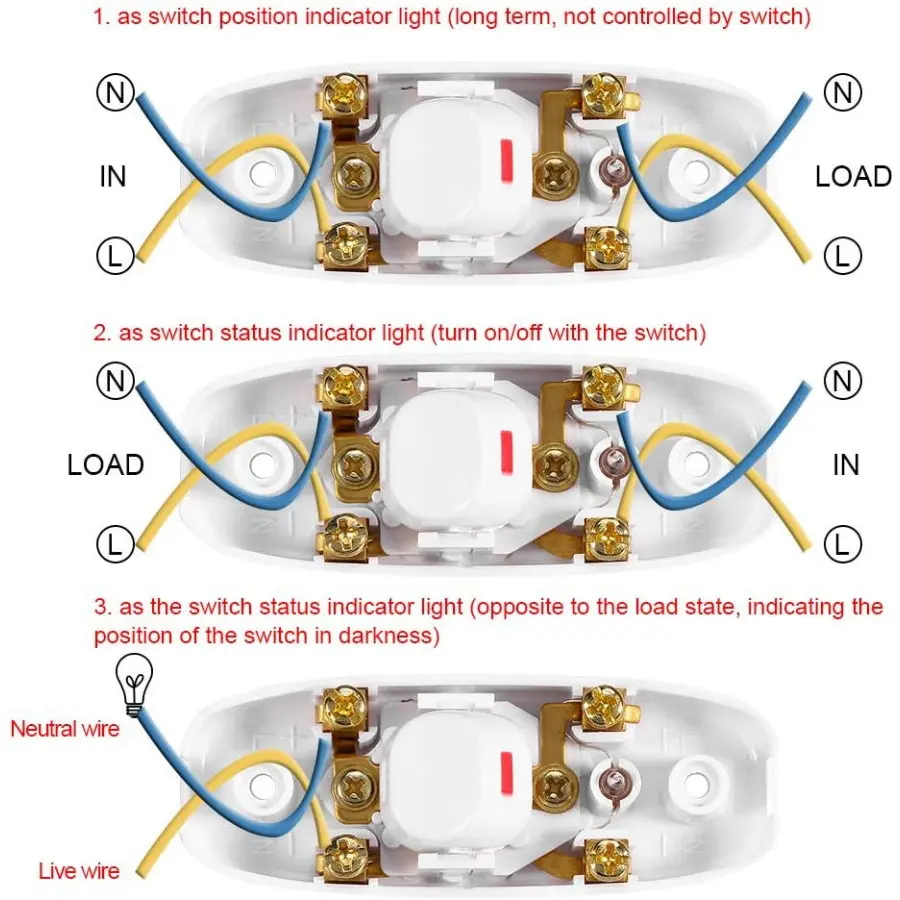 1. as switch position indicator light (long term, not controlled by switch)

N
IN
L
N
LOAD
L

2. as switch status indicator light (turn on/off with the switch)

N
LOAD
L
N
IN
L

3. as the switch status indicator light (opposite to the load state, indicating the position of the switch in darkness)

Neutral wire
Live wire