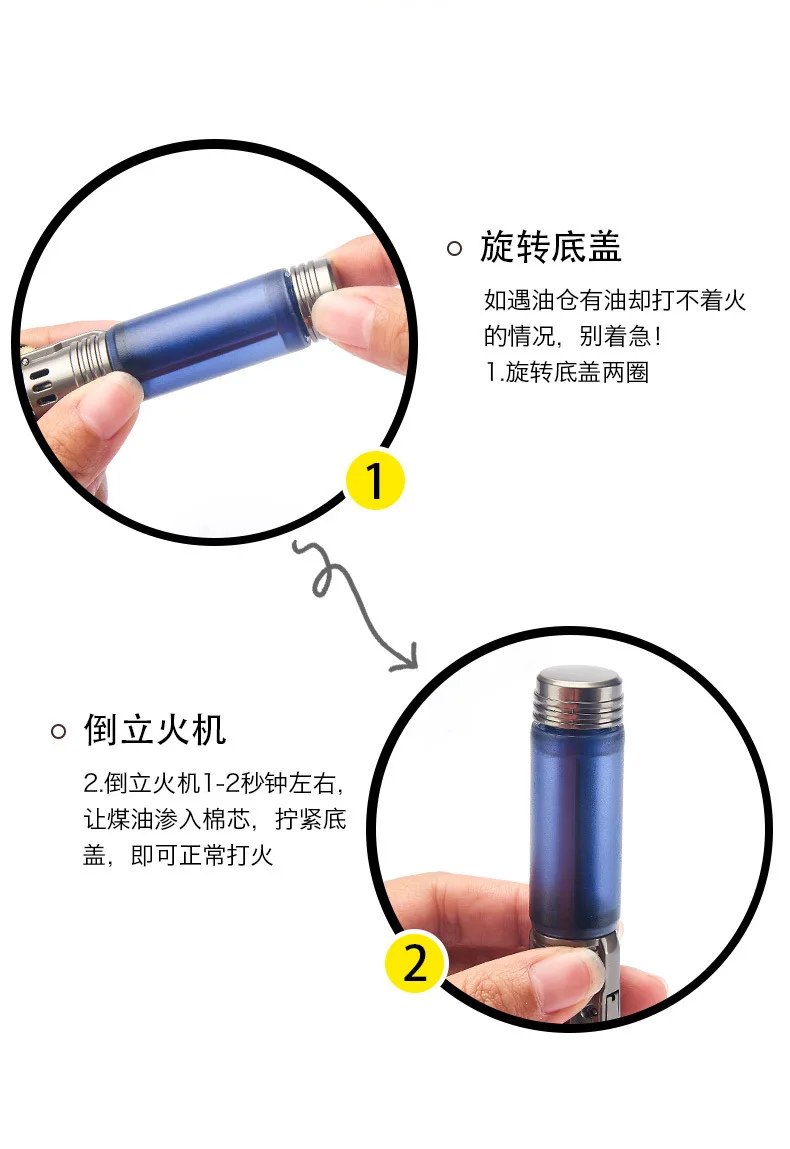 旋转底盖

如遇油仓有油却打不着火的情况，别着急！
1.旋转底盖两圈

1

倒立火机

2.倒立火机1-2秒钟左右，让煤油渗入棉芯，拧紧底盖，即可正常打火

2