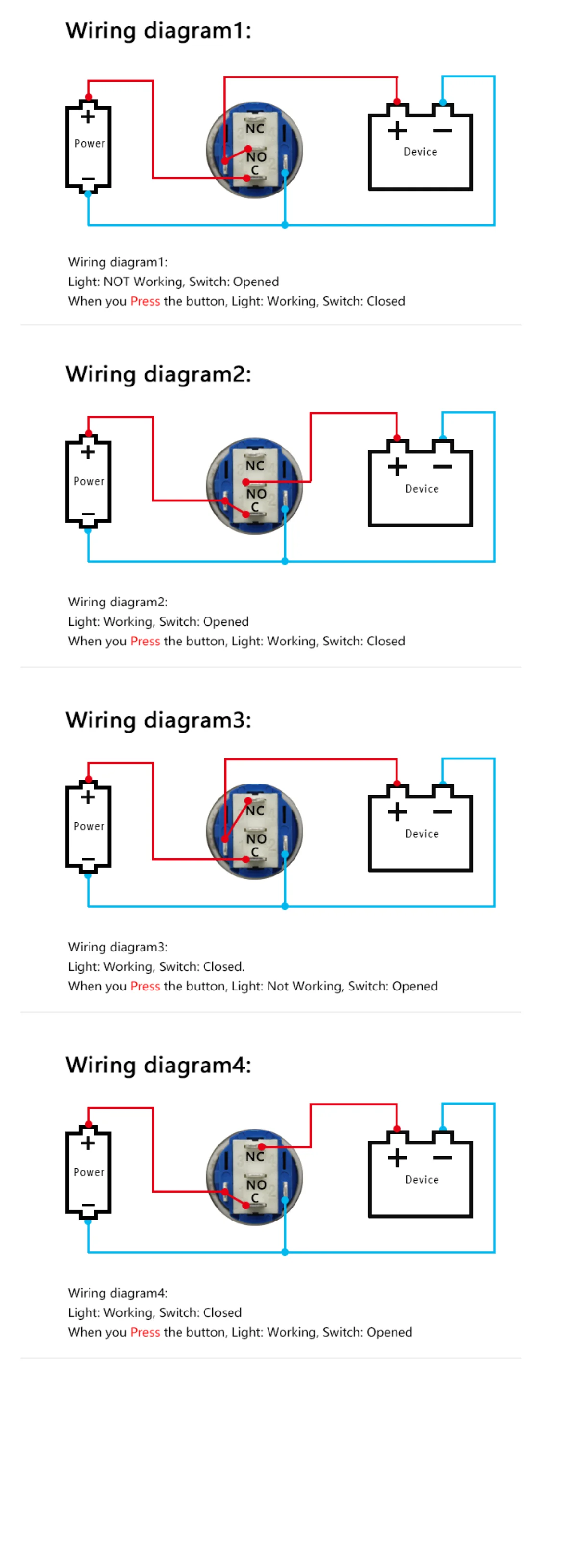 Wiring diagram1:

+
Power
−

NC
NO
C

+ −
Device

Wiring diagram1:
Light: NOT Working, Switch: Opened
When you Press the button, Light: Working, Switch: Closed

Wiring diagram2:

+
Power
−

NC
NO
C

+ −
Device

Wiring diagram2:
Light: Working, Switch: Opened
When you Press the button, Light: Working, Switch: Closed

Wiring diagram3:

+
Power
−

NC
NO
C

+ −
Device

Wiring diagram3:
Light: Working, Switch: Closed.
When you Press the button, Light: Not Working, Switch: Opened

Wiring diagram4:

+
Power
−

NC
NO
C

+ −
Device

Wiring diagram4:
Light: Working, Switch: Closed
When you Press the button, Light: Working, Switch: Opened