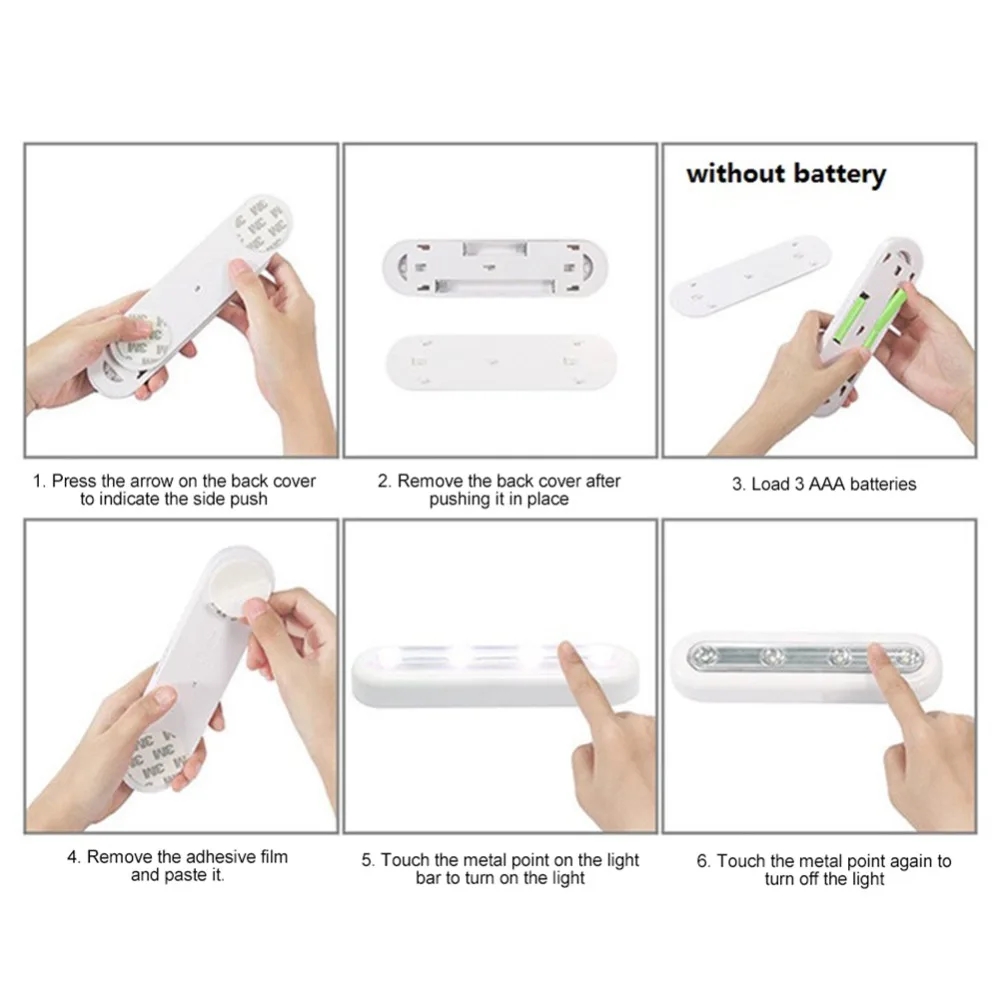 without battery

1. Press the arrow on the back cover to indicate the side push

2. Remove the back cover after pushing it in place

3. Load 3 AAA batteries

4. Remove the adhesive film and paste it.

5. Touch the metal point on the light bar to turn on the light

6. Touch the metal point again to turn off the light