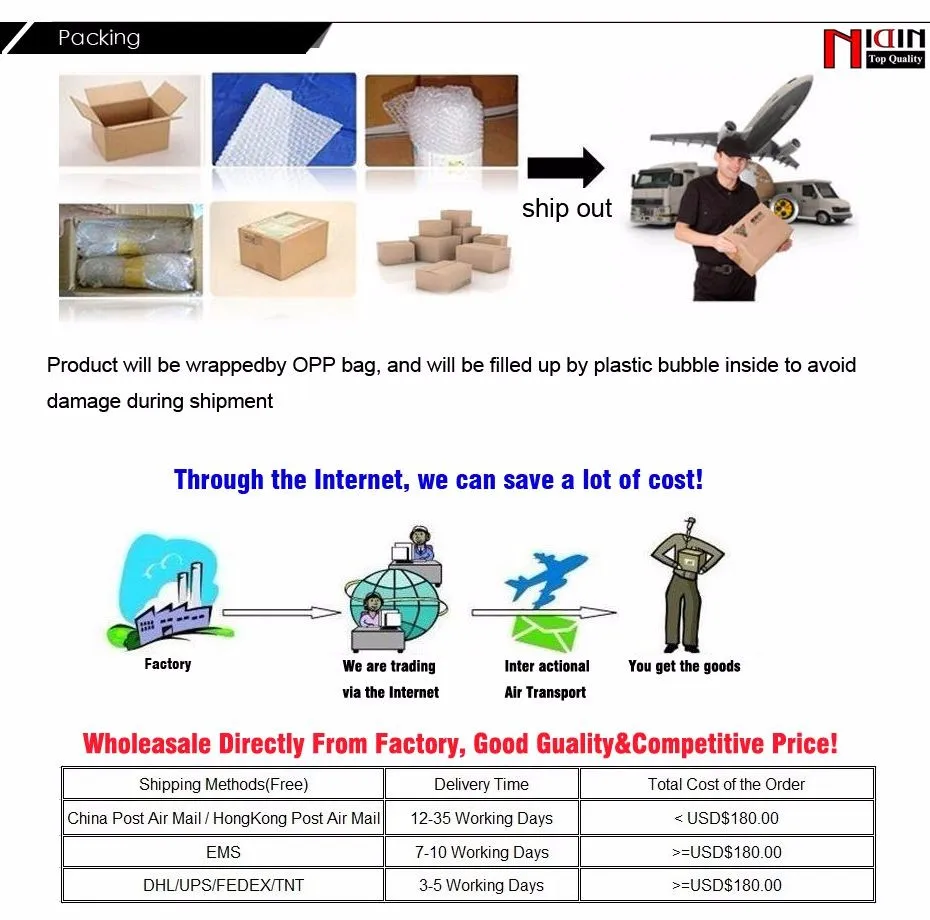 Packing

NIDIN
Top Quality

ship out

Product will be wrappedby OPP bag, and will be filled up by plastic bubble inside to avoid damage during shipment

Through the Internet, we can save a lot of cost!

Factory

We are trading via the Internet

Inter actional Air Transport

You get the goods

Wholeasale Directly From Factory, Good Guality&Competitive Price!

| Shipping Methods(Free) | Delivery Time | Total Cost of the Order |
|---|---|---|
| China Post Air Mail / HongKong Post Air Mail | 12-35 Working Days | < USD$180.00 |
| EMS | 7-10 Working Days | >=USD$180.00 |
| DHL/UPS/FEDEX/TNT | 3-5 Working Days | >=USD$180.00 |