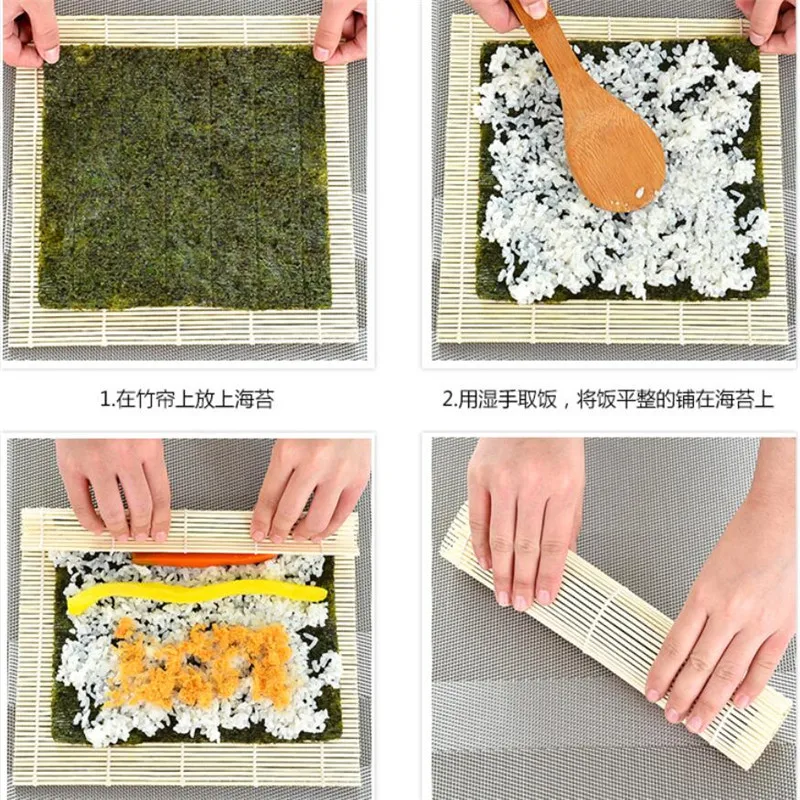 1.在竹帘上放上海苔

2.用湿手取饭，将饭平整的铺在海苔上