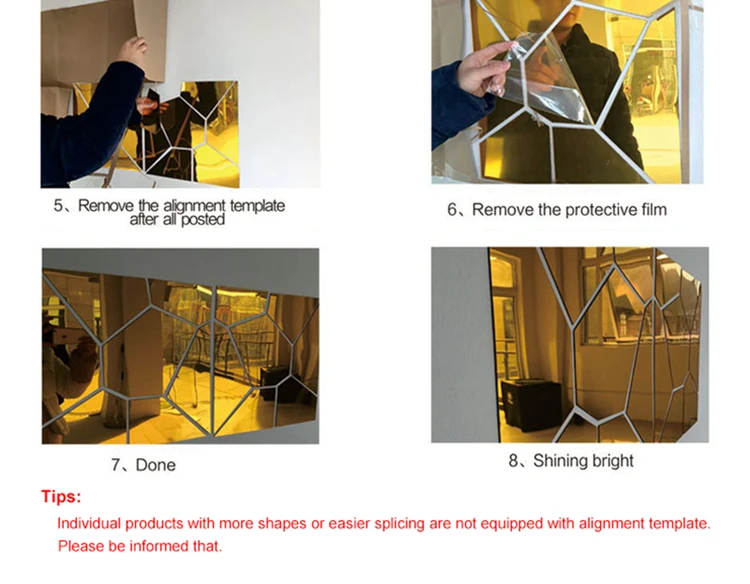 5、Remove the alignment template after all posted

6、Remove the protective film

7、Done

8、Shining bright

Tips:

Individual products with more shapes or easier splicing are not equipped with alignment template. Please be informed that.