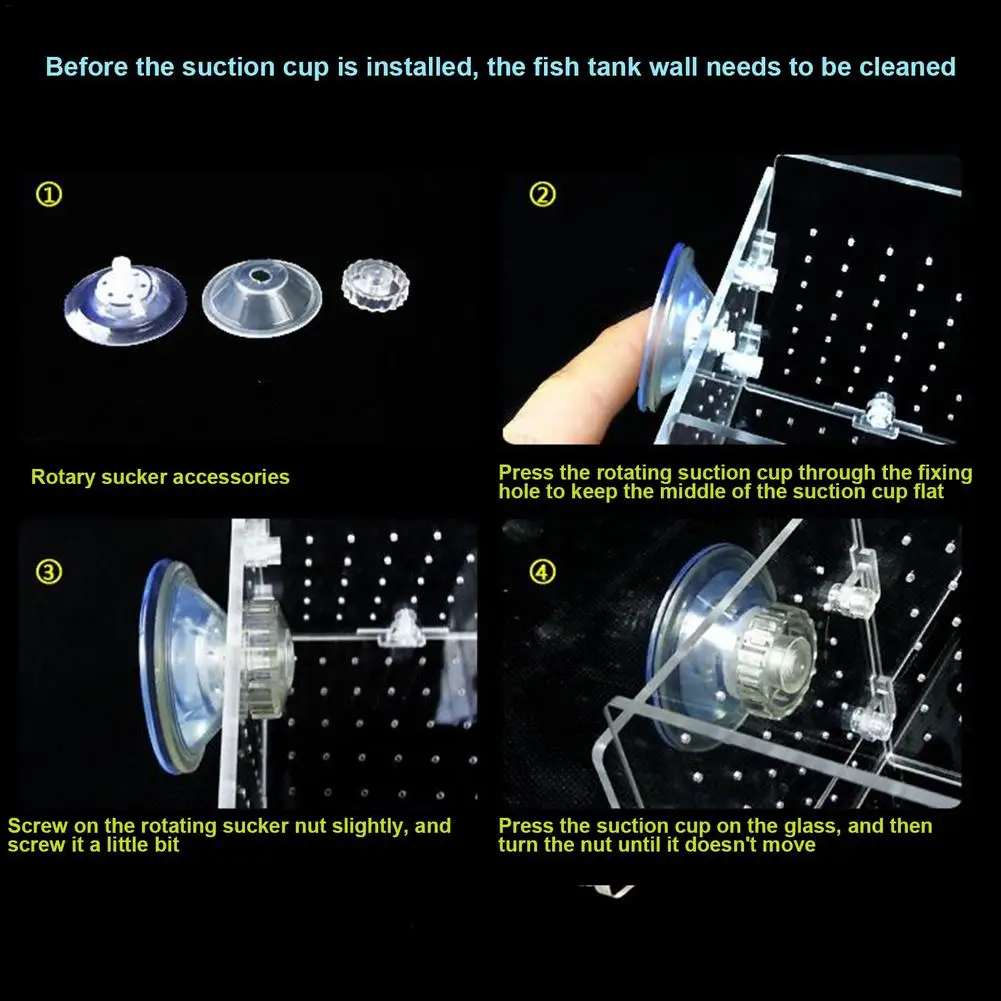 Before the suction cup is installed, the fish tank wall needs to be cleaned

①

Rotary sucker accessories

②

Press the rotating suction cup through the fixing hole to keep the middle of the suction cup flat

③

Screw on the rotating sucker nut slightly, and screw it a little bit

④

Press the suction cup on the glass, and then turn the nut until it doesn't move