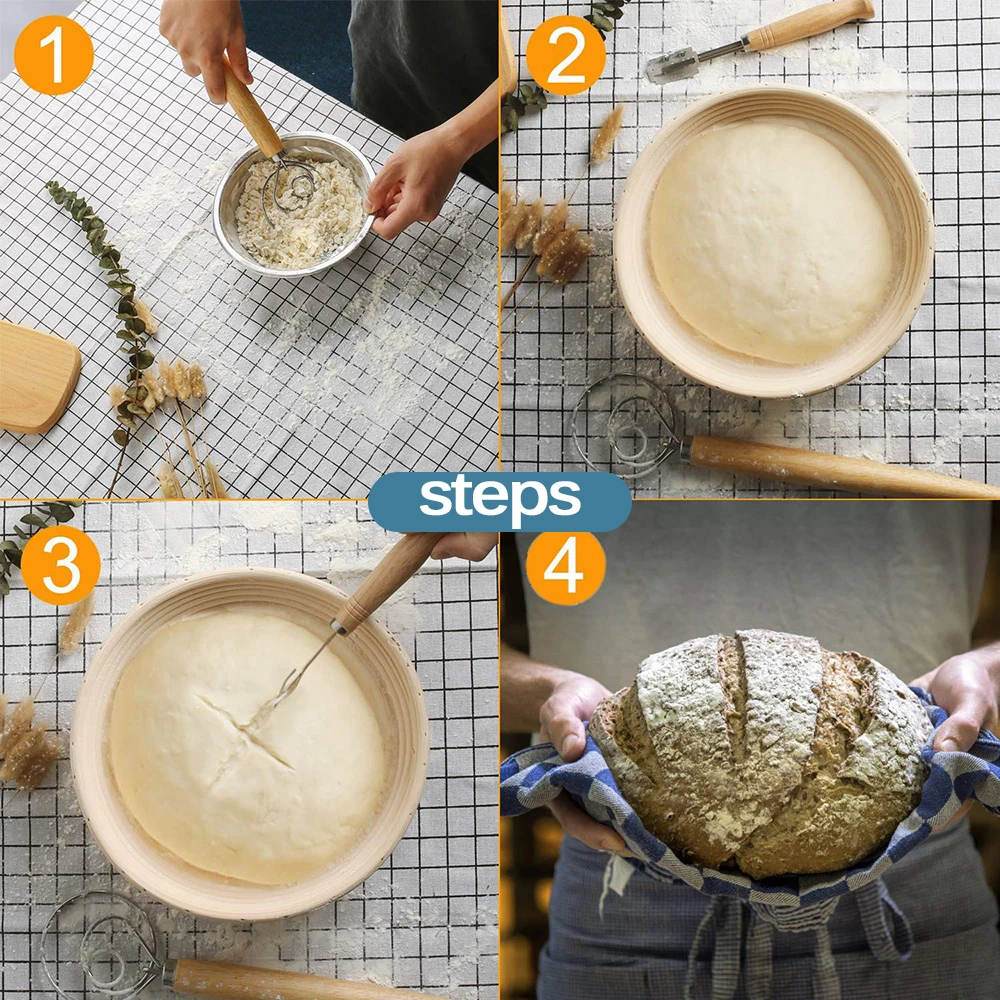 1

2

steps

3

4