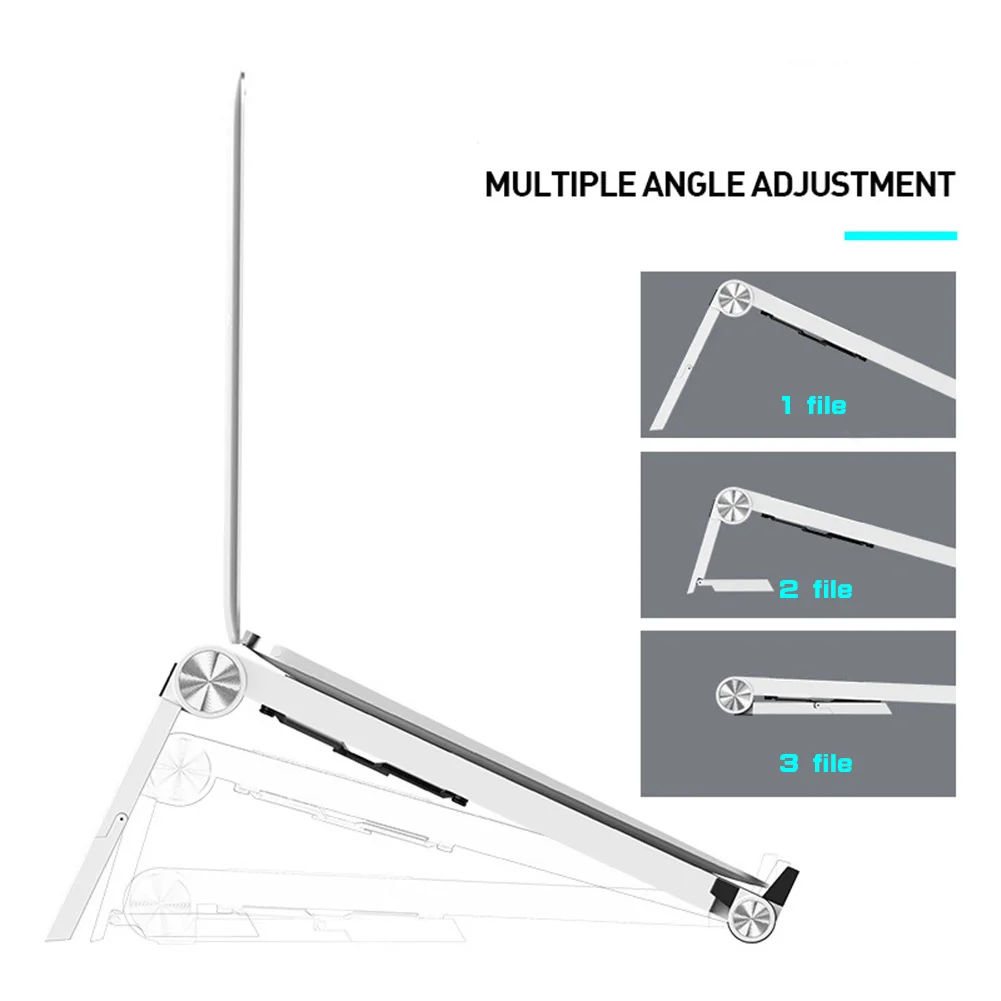 MULTIPLE ANGLE ADJUSTMENT

1 file

2 file

3 file