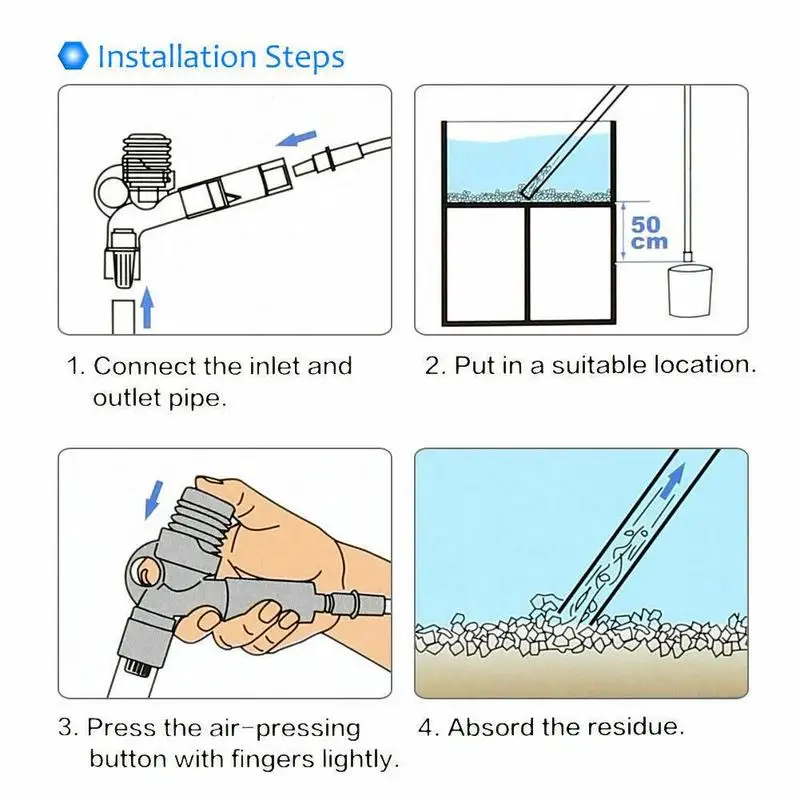 Installation Steps

50 cm

1. Connect the inlet and outlet pipe.

2. Put in a suitable location.

3. Press the air-pressing button with fingers lightly.

4. Absord the residue.