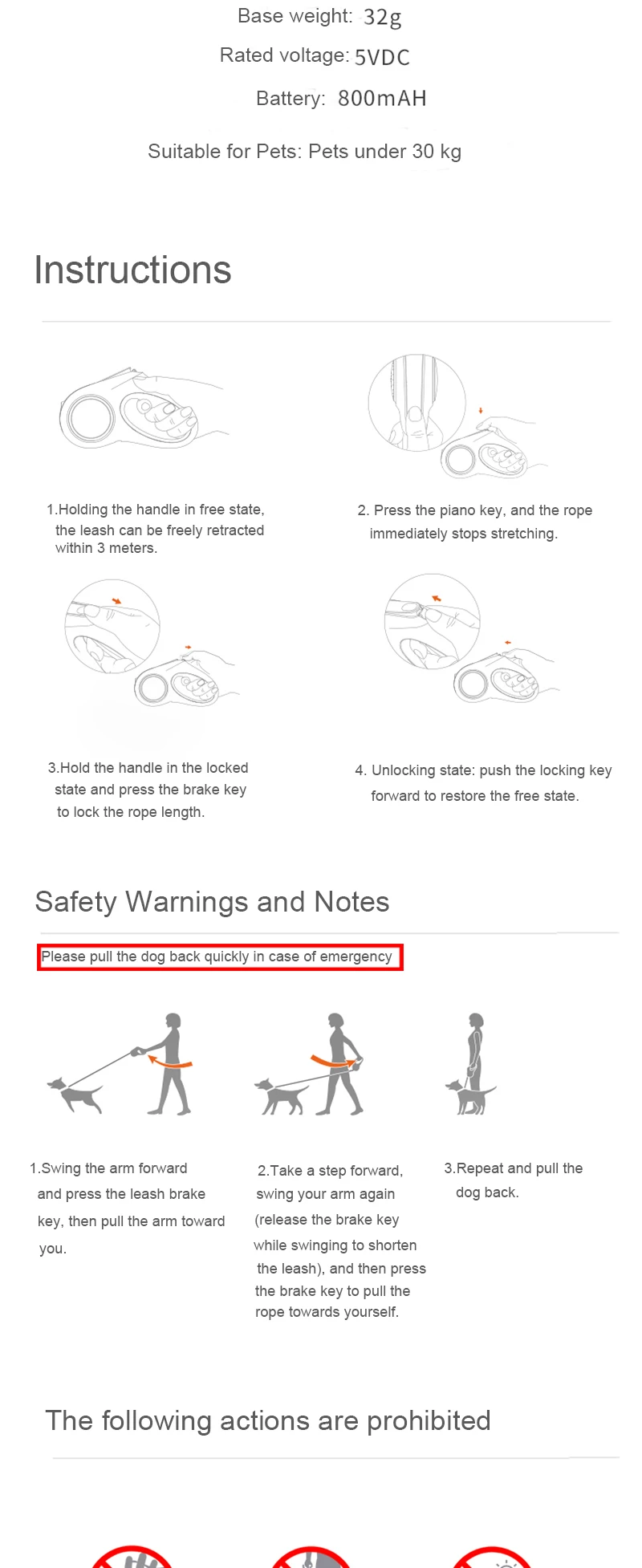 Base weight: 32g

Rated voltage: 5VDC

Battery: 800mAH

Suitable for Pets: Pets under 30 kg

Instructions

1.Holding the handle in free state, the leash can be freely retracted within 3 meters.

2. Press the piano key, and the rope immediately stops stretching.

3.Hold the handle in the locked state and press the brake key to lock the rope length.

4. Unlocking state: push the locking key forward to restore the free state.

Safety Warnings and Notes

Please pull the dog back quickly in case of emergency

1.Swing the arm forward and press the leash brake key, then pull the arm toward you.

2.Take a step forward, swing your arm again (release the brake key while swinging to shorten the leash), and then press the brake key to pull the rope towards yourself.

3.Repeat and pull the dog back.

The following actions are prohibited