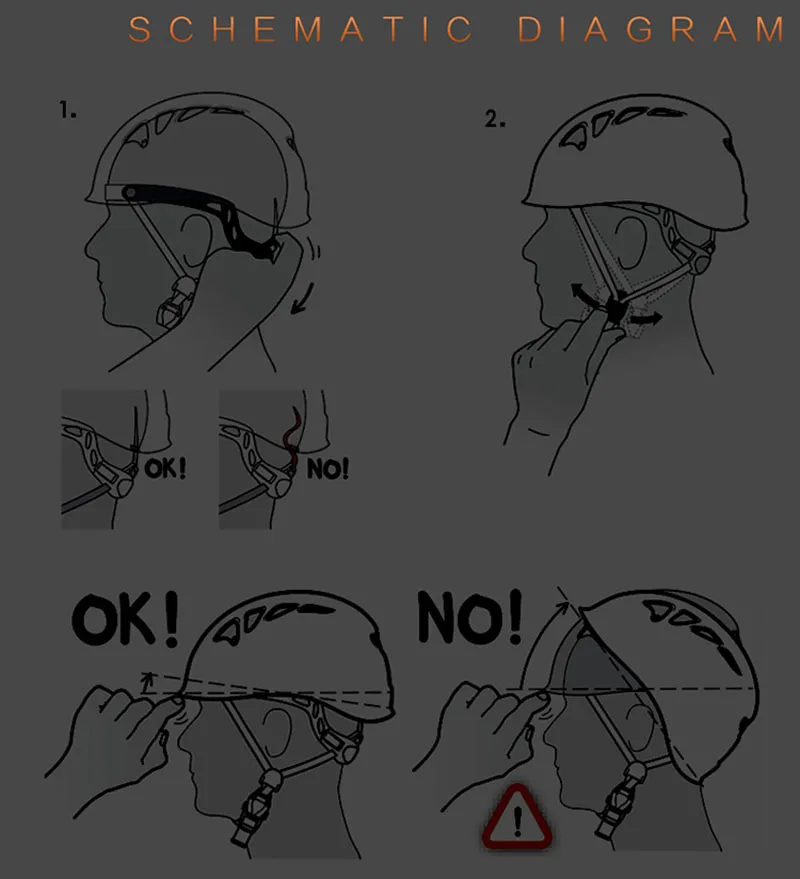 SCHEMATIC DIAGRAM

1.

2.

OK!

NO!

OK!

NO!

!