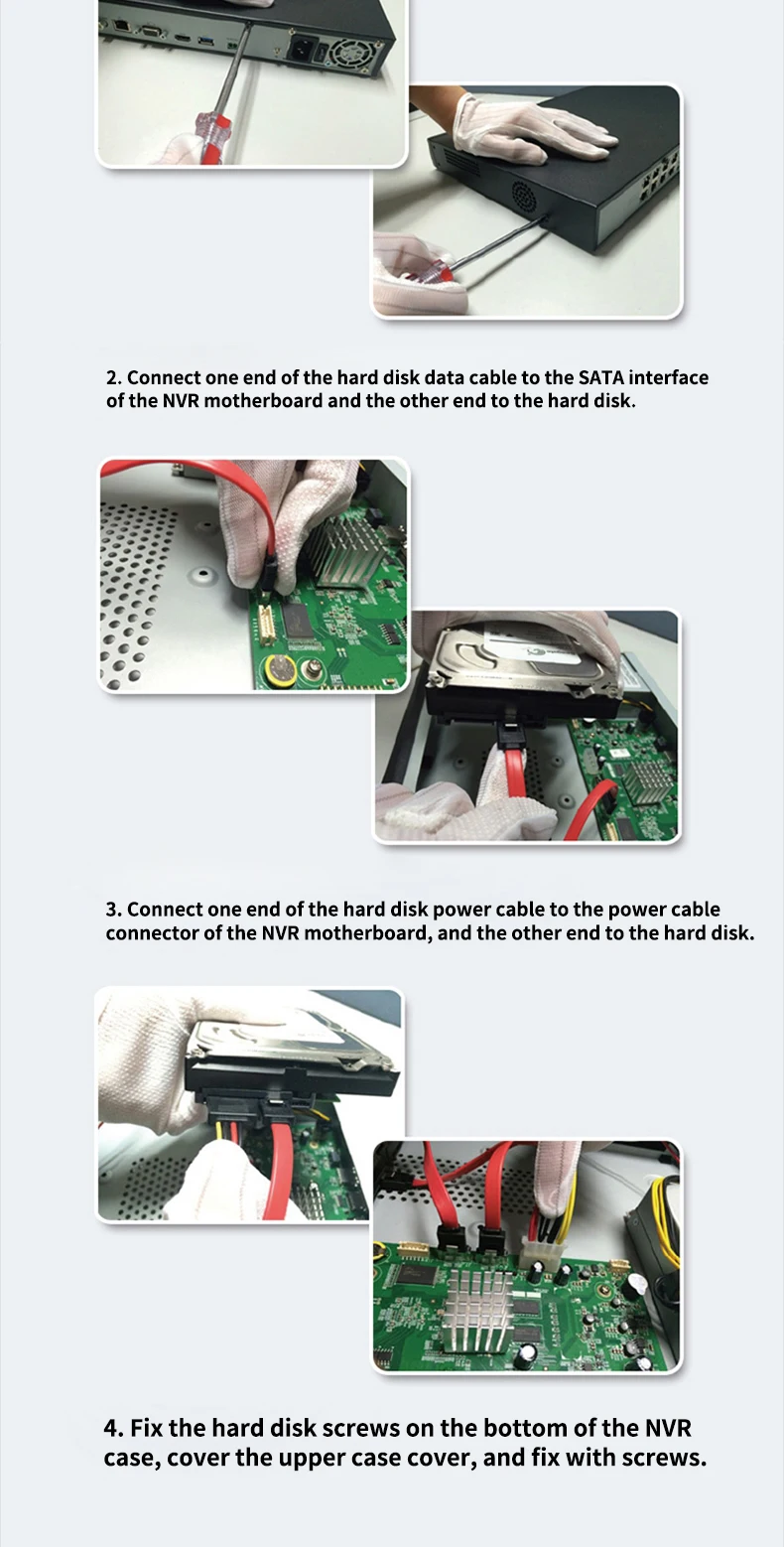 2. Connect one end of the hard disk data cable to the SATA interface of the NVR motherboard and the other end to the hard disk.

3. Connect one end of the hard disk power cable to the power cable connector of the NVR motherboard, and the other end to the hard disk.

4. Fix the hard disk screws on the bottom of the NVR case, cover the upper case cover, and fix with screws.