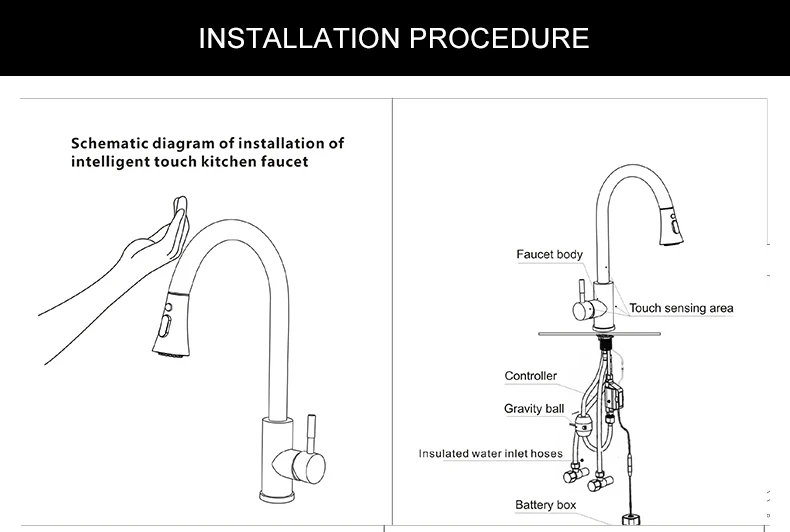 INSTALLATION PROCEDURE

Schematic diagram of installation of intelligent touch kitchen faucet

Faucet body

Touch sensing area

Controller

Gravity ball

Insulated water inlet hoses

Battery box