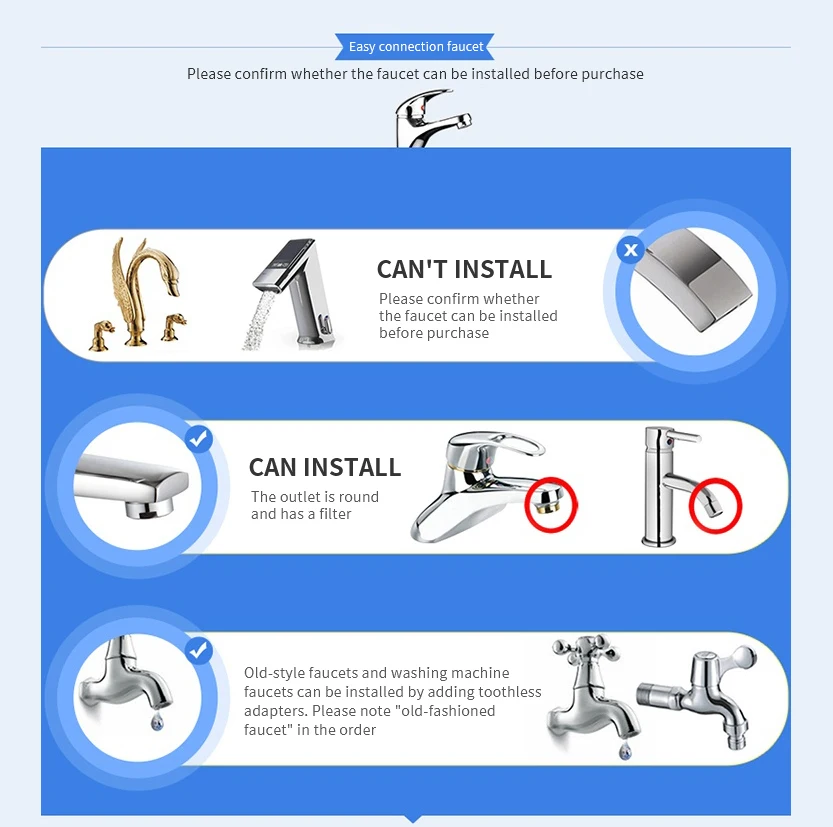 Easy connection faucet

Please confirm whether the faucet can be installed before purchase

CAN'T INSTALL

Please confirm whether the faucet can be installed before purchase

CAN INSTALL

The outlet is round and has a filter

Old-style faucets and washing machine faucets can be installed by adding toothless adapters. Please note "old-fashioned faucet" in the order