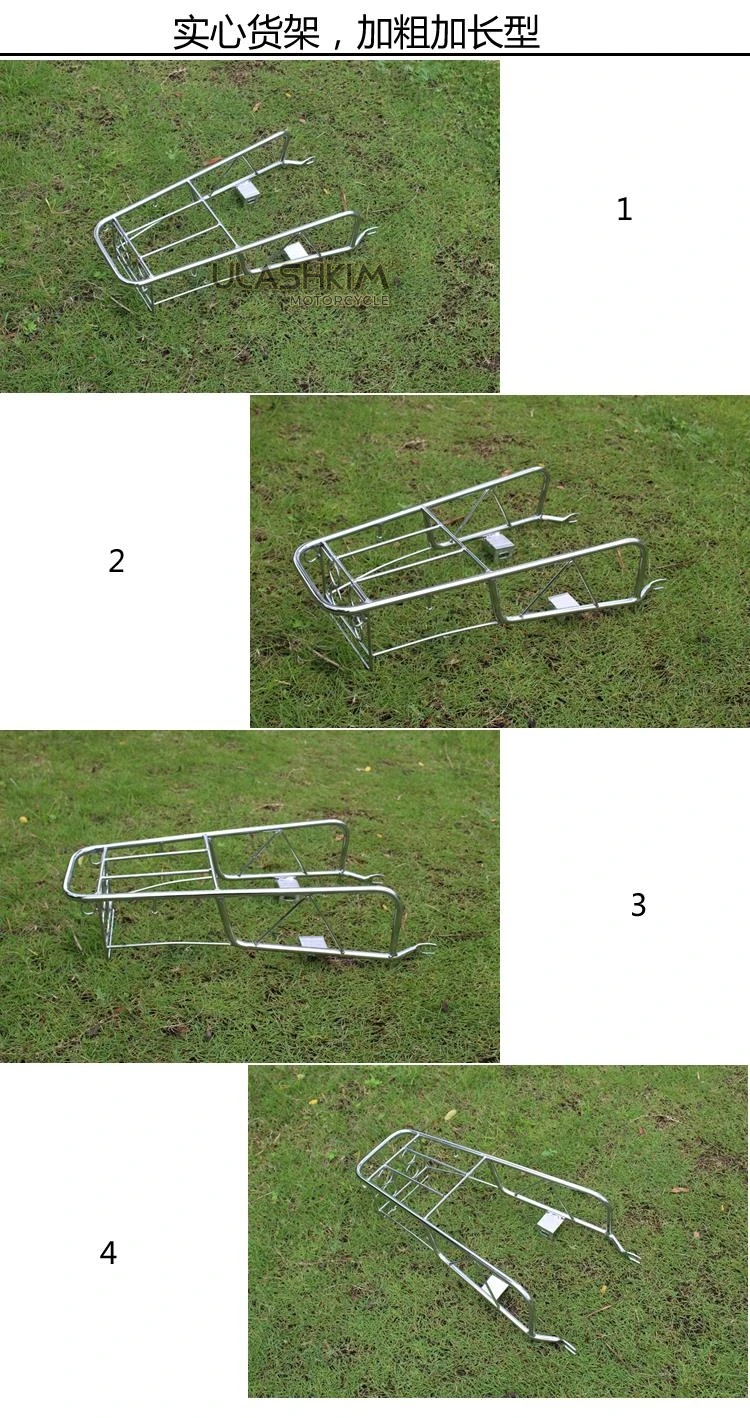 实心货架，加粗加长型

ULASHKIM
MOTORCYCLE

1

2

3

4