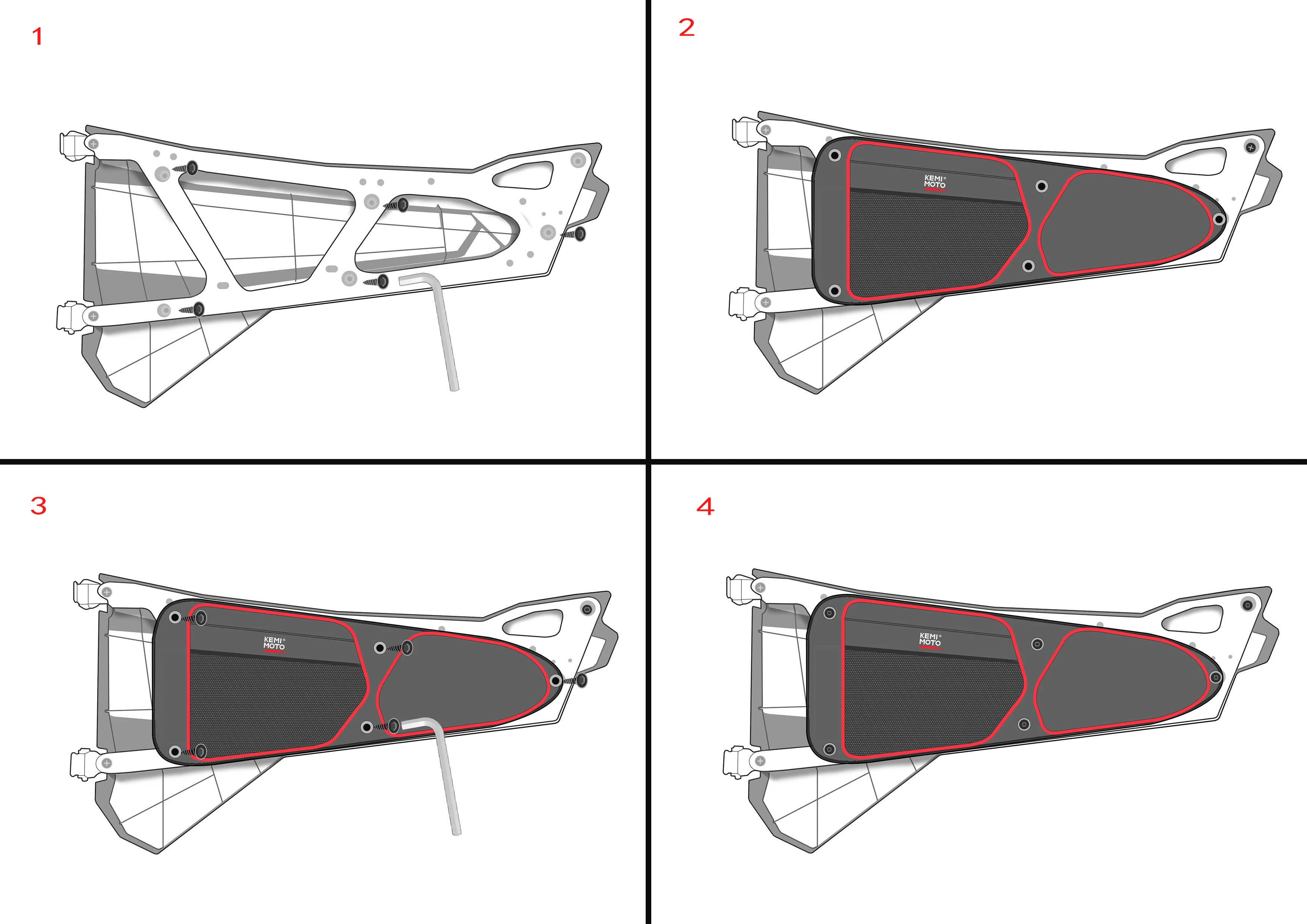 1

2

KEMI®
MOTO

3

KEMI®
MOTO

4

KEMI®
MOTO